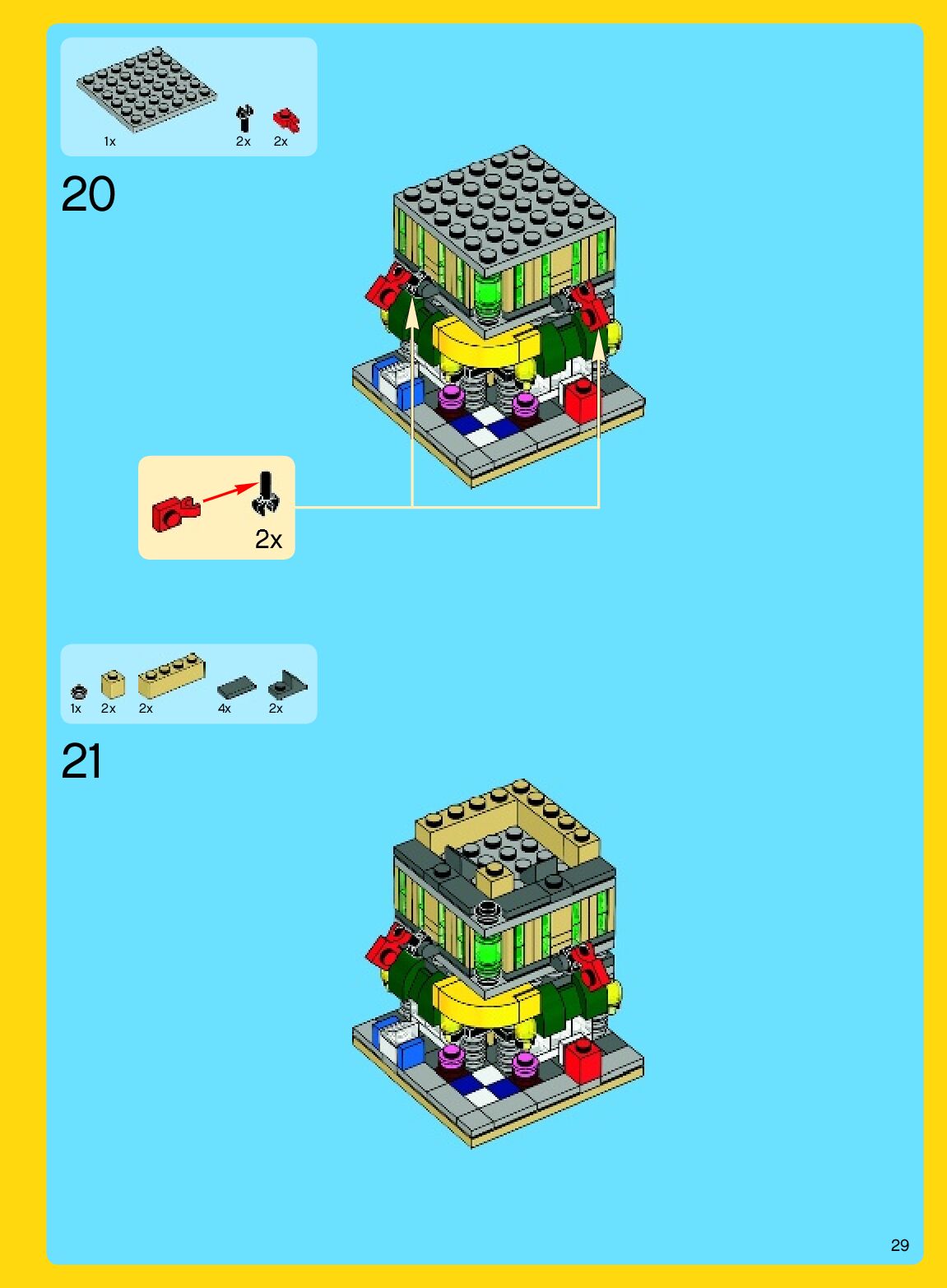 1x 2x 2x

20

2x

1x 2x 2x 4x 2x

21

29