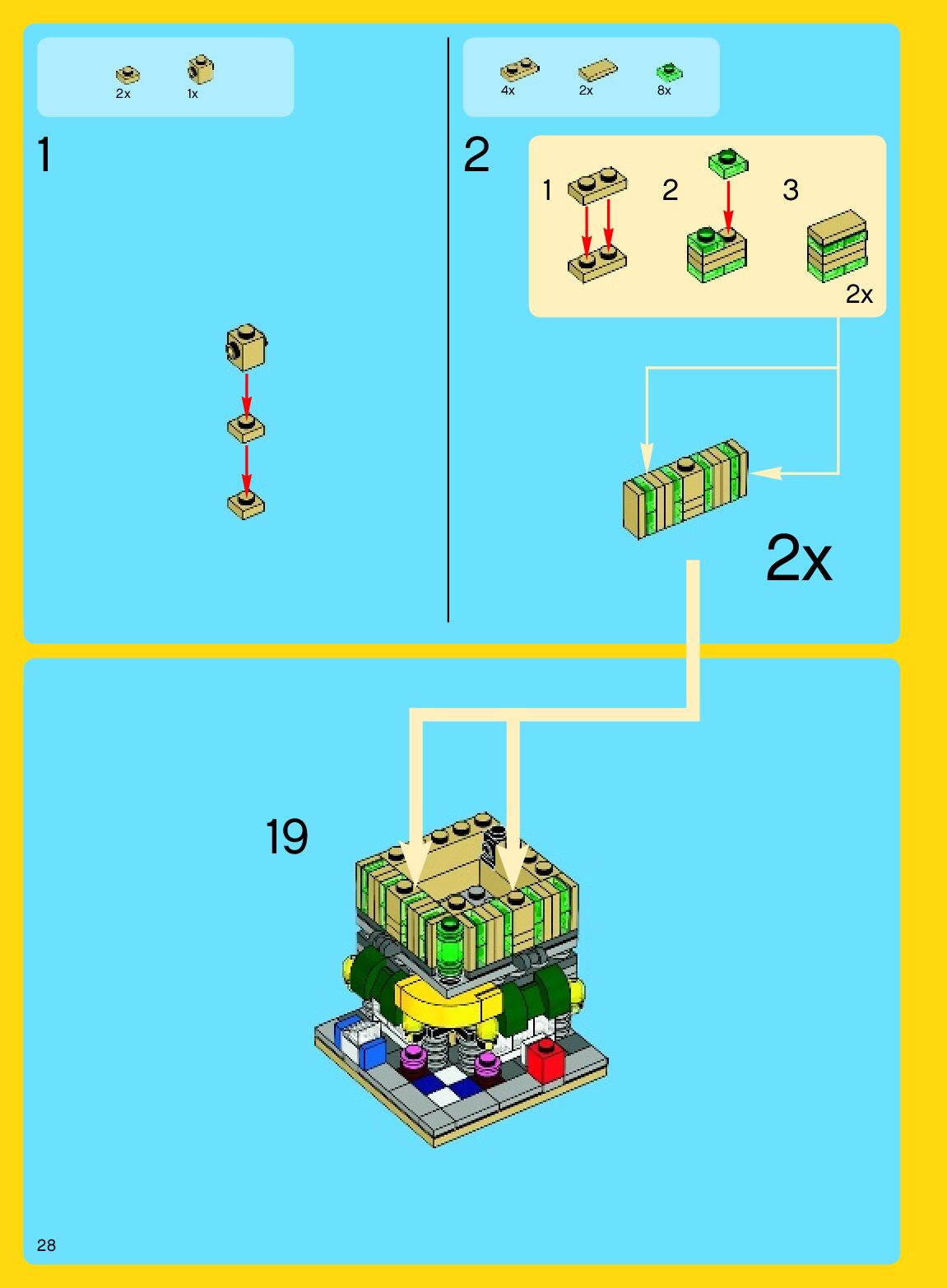 2x 1x

1

4x 2x 8x

2

1 2 3

2x

2x

19

28