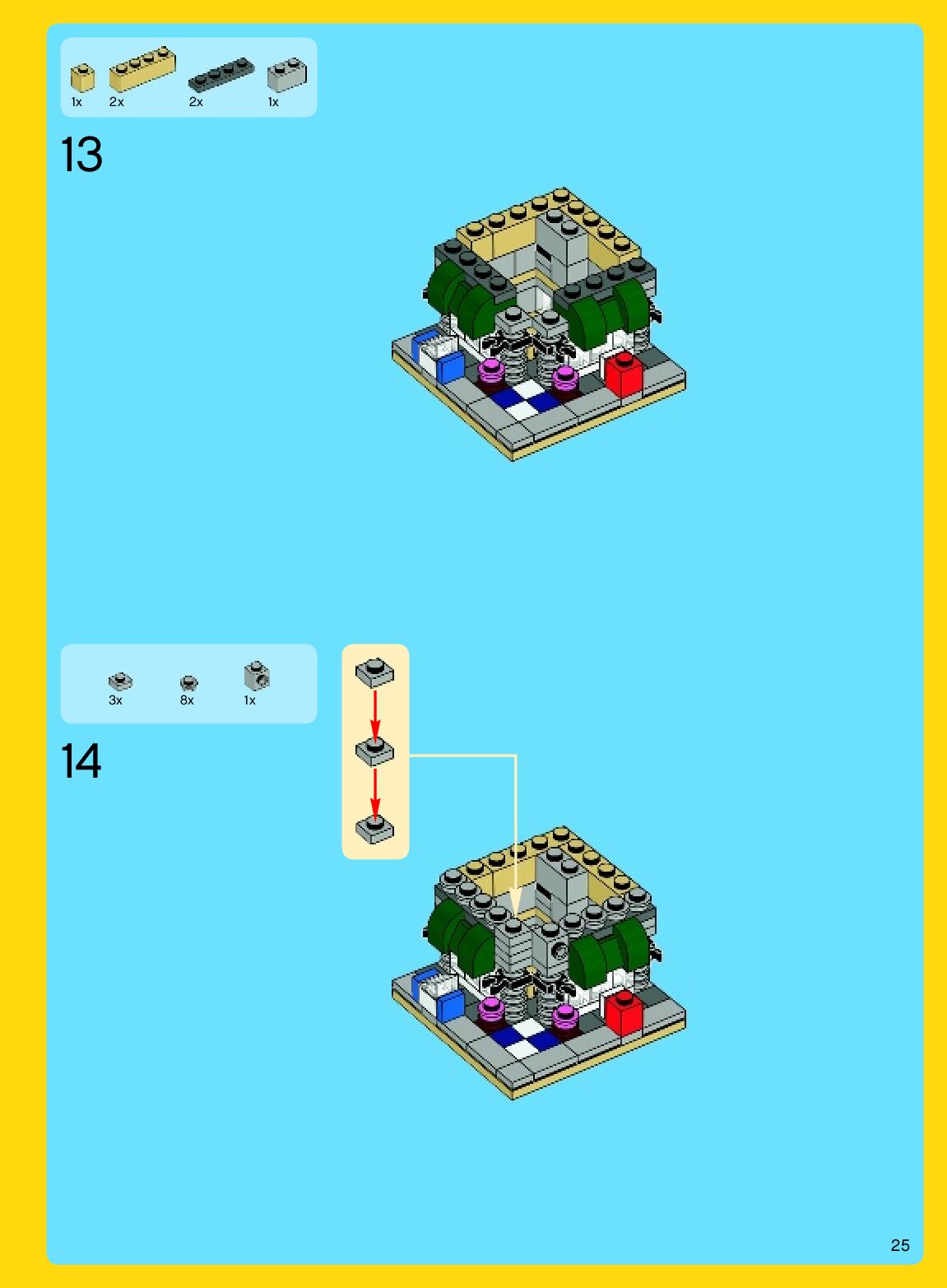 1x 2x 2x 1x

13

3x 8x 1x

14

25