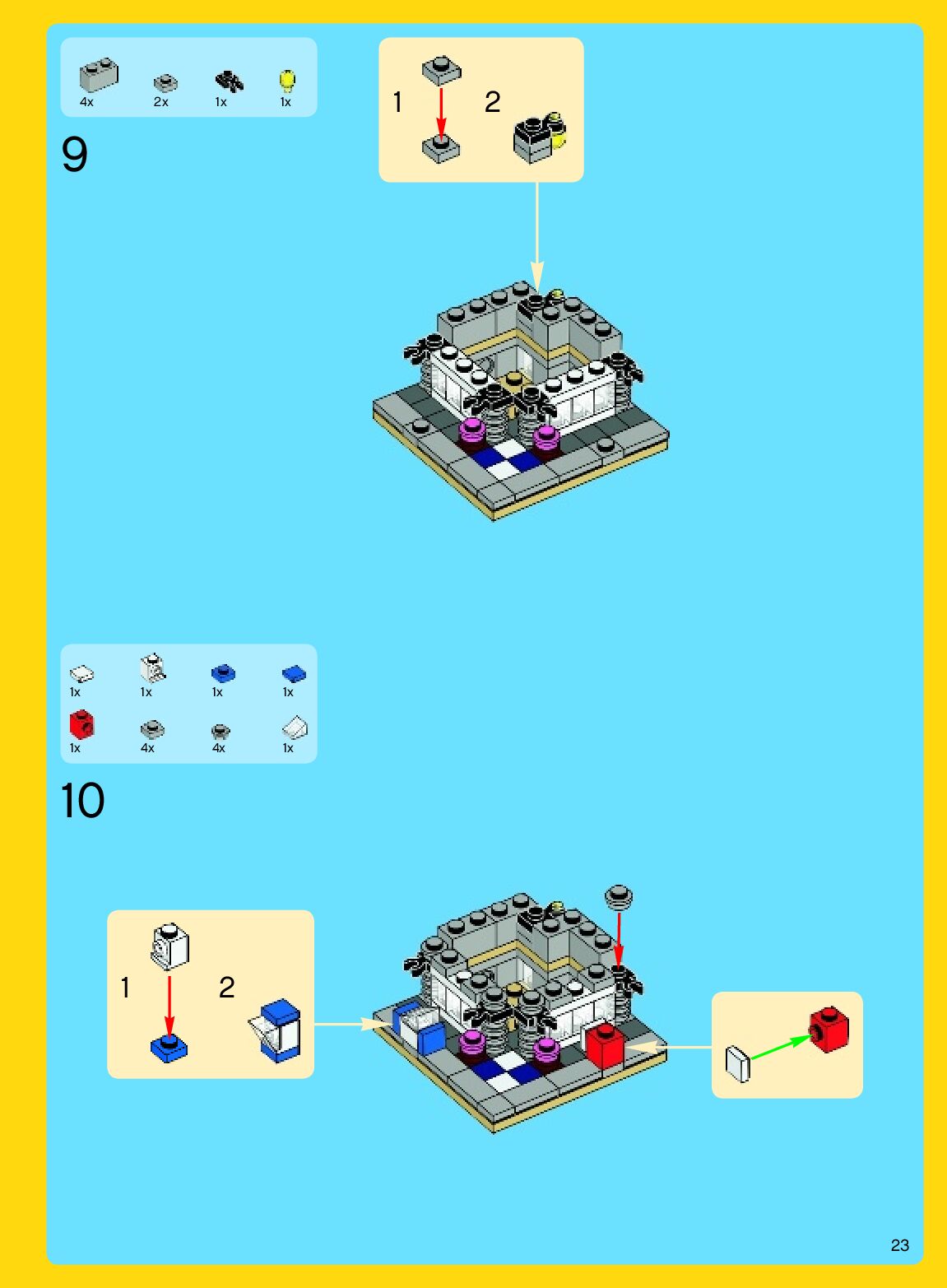 4x
2x
1x
1x

9

1
2

1x
1x
1x
1x
1x
4x
4x
1x

10

1
2

23