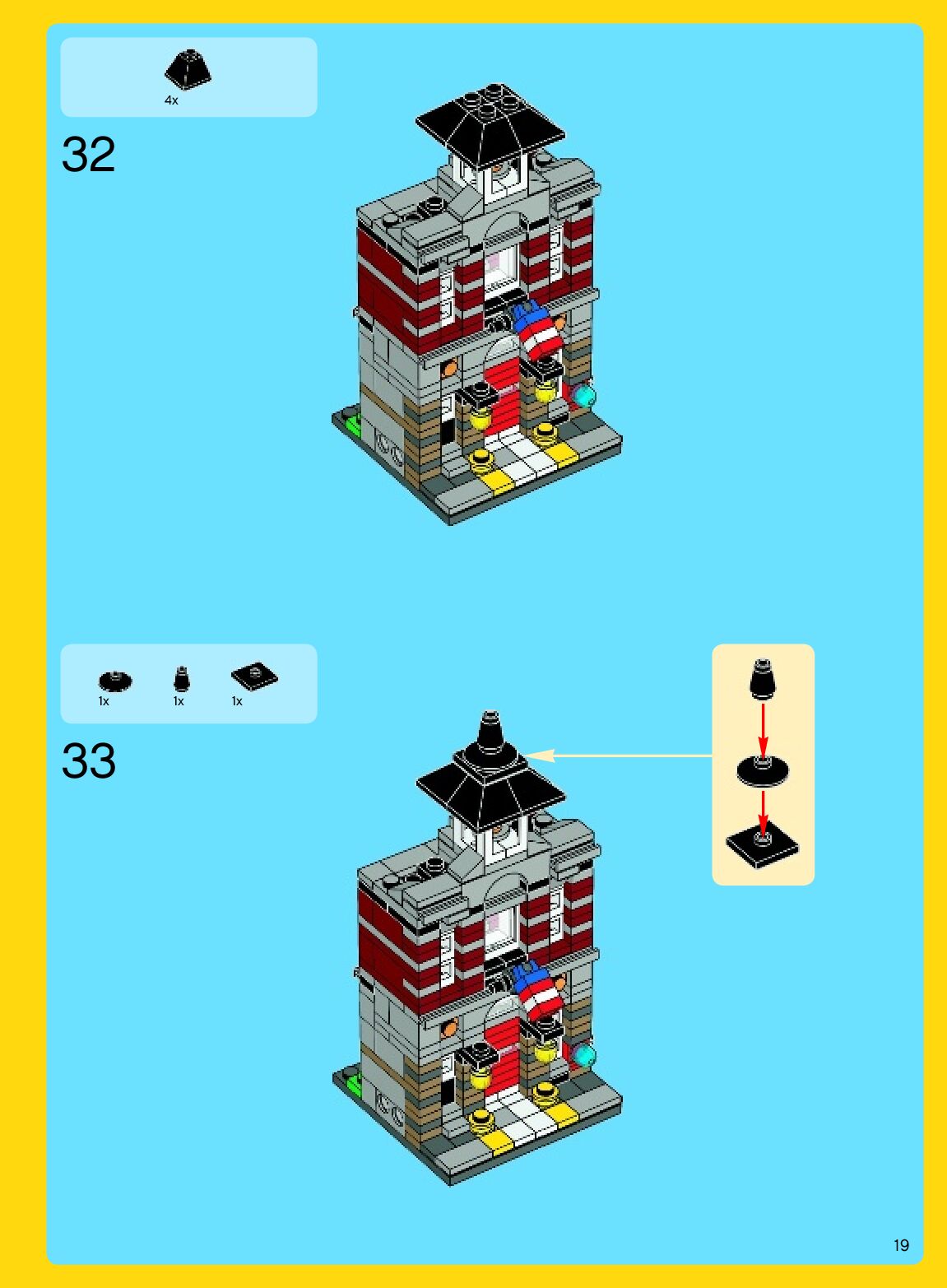 4x

32

1x 1x 1x

33

19