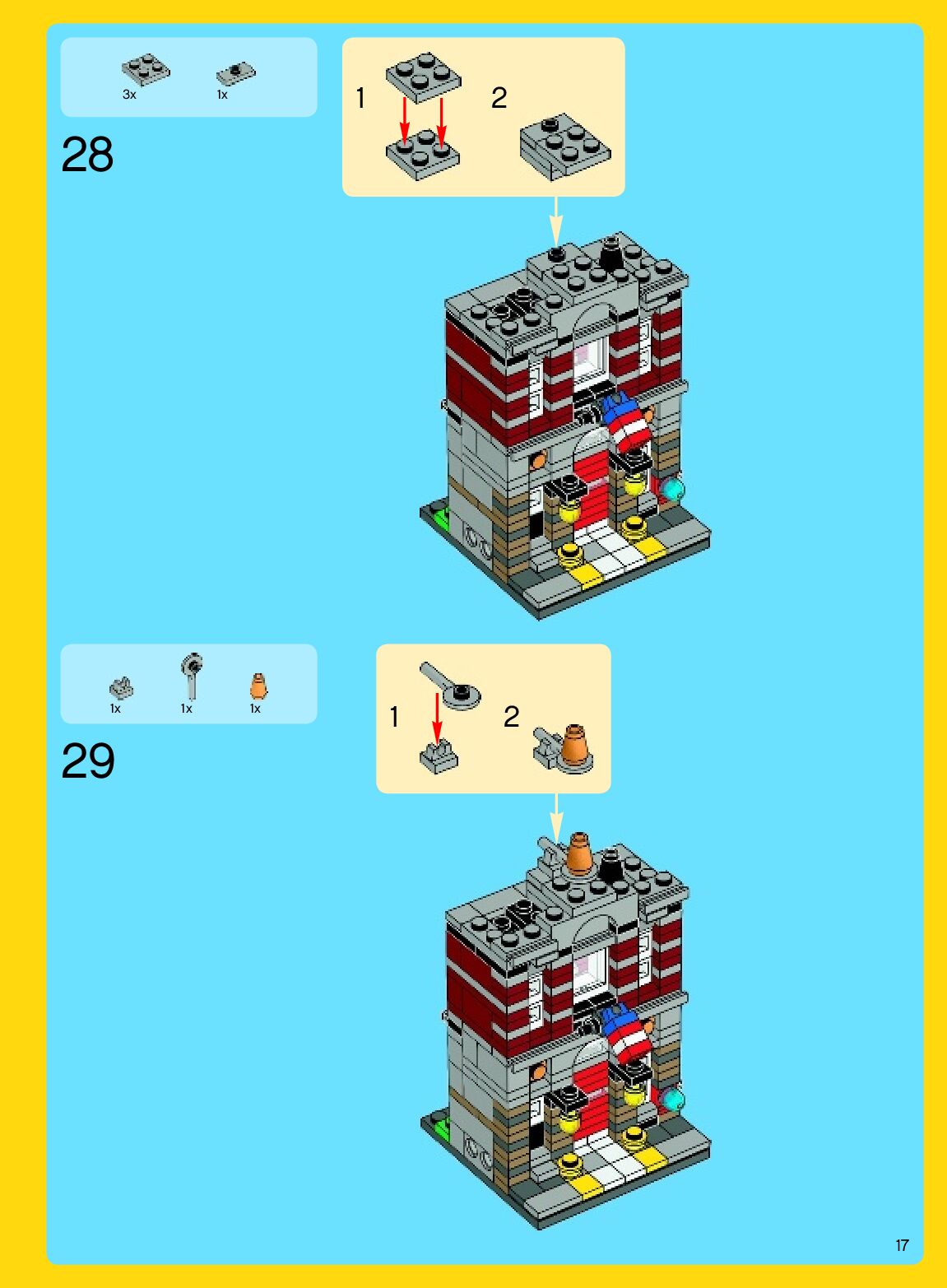 3x 1x

28

1 2

1x 1x 1x

29

1 2

17