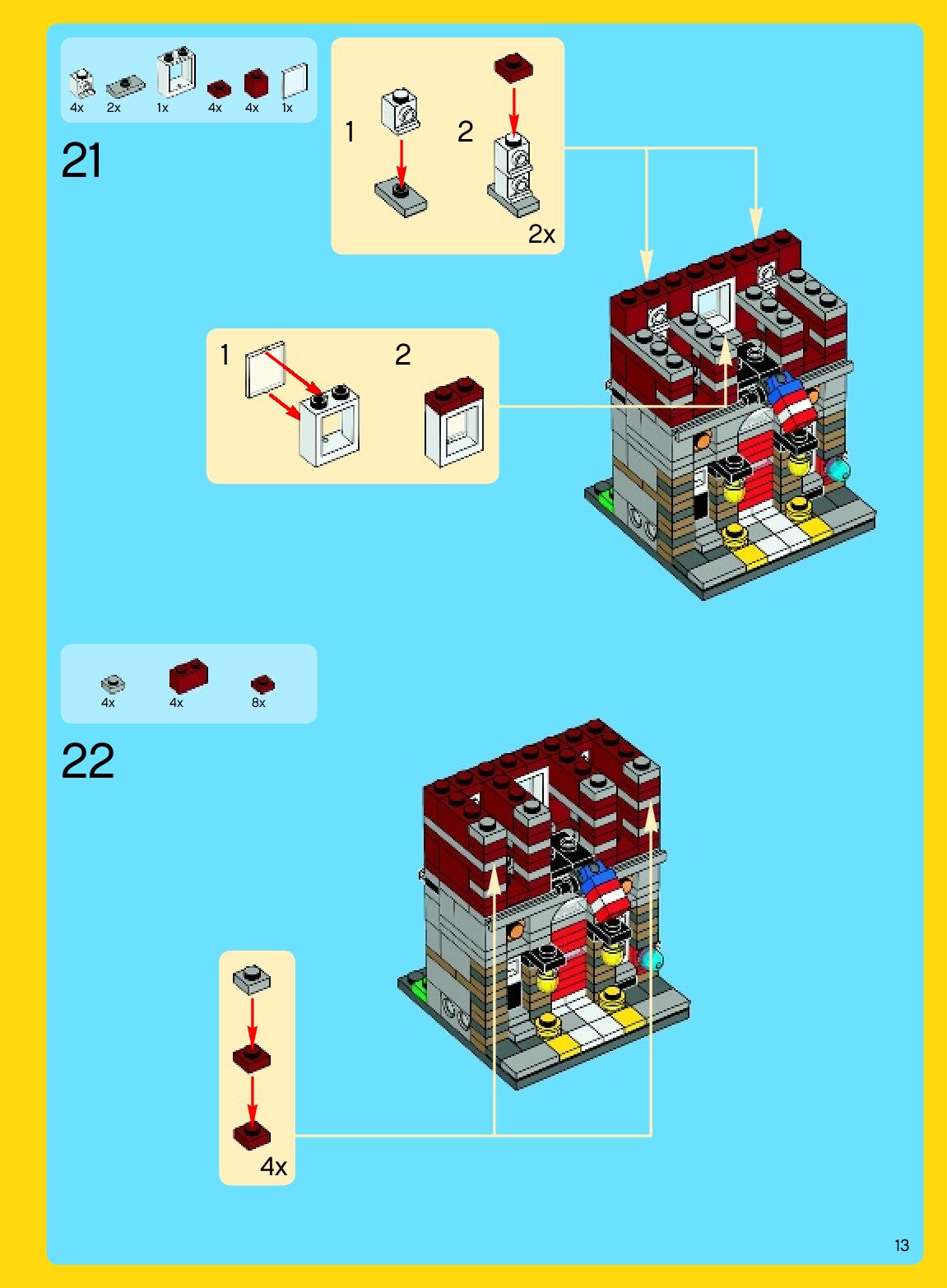 4x 2x 1x 4x 4x 1x

21

1

2

2x

1

2

4x 4x 8x

22

4x

13