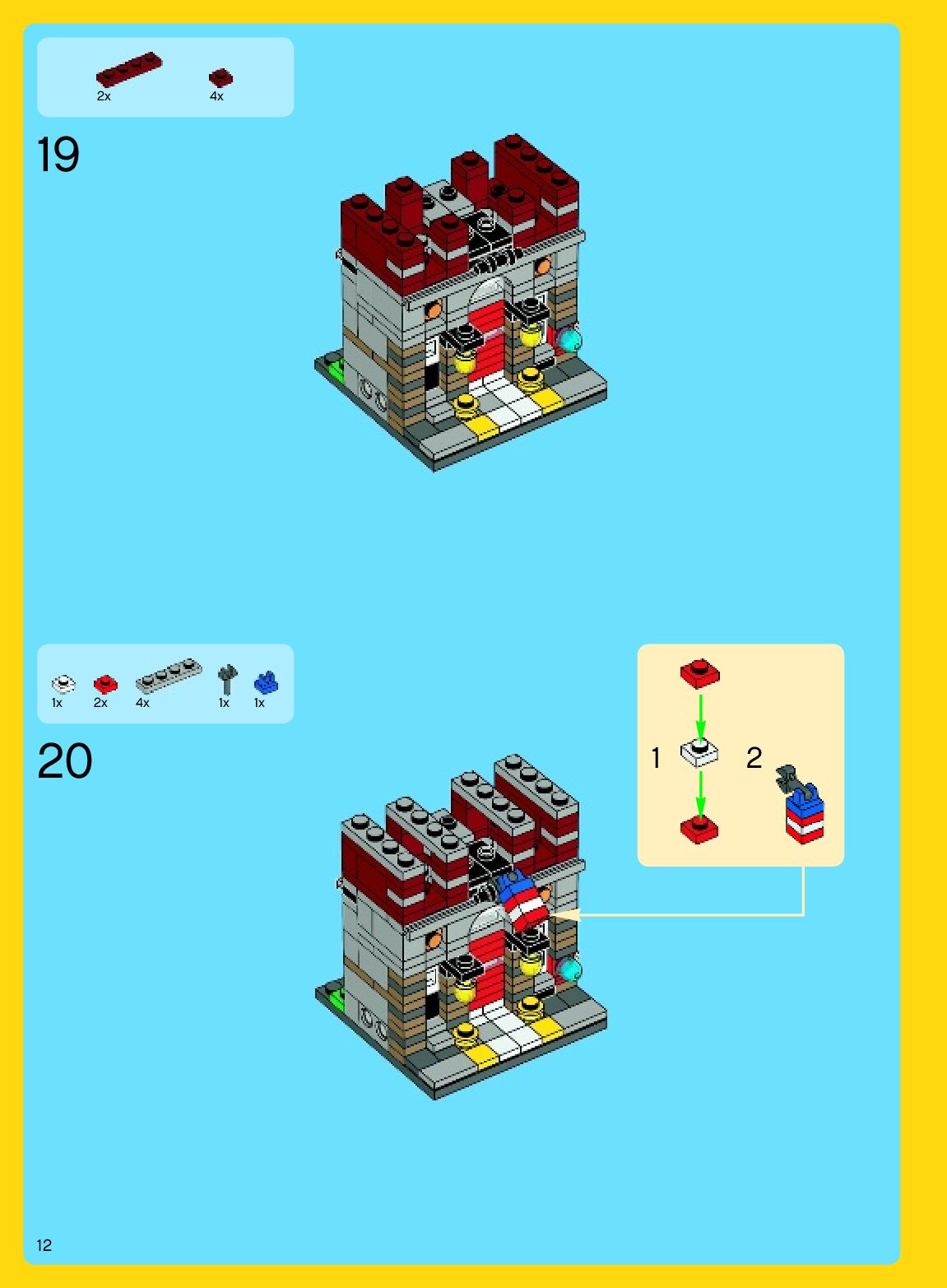 2x 4x

19

1x 2x 4x 1x 1x

20

1

2

12