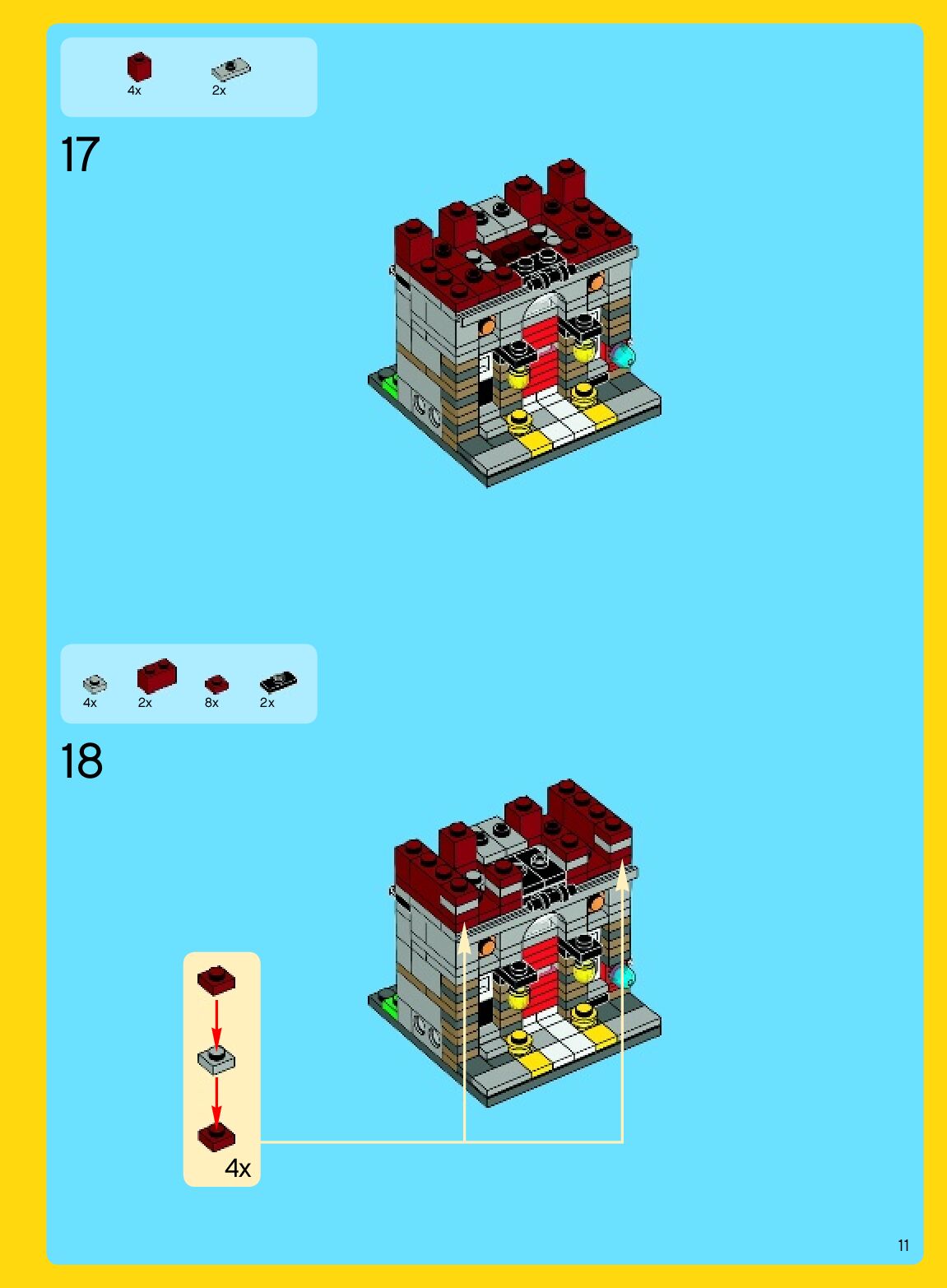 4x 2x

17

4x 2x 8x 2x

18

4x

11