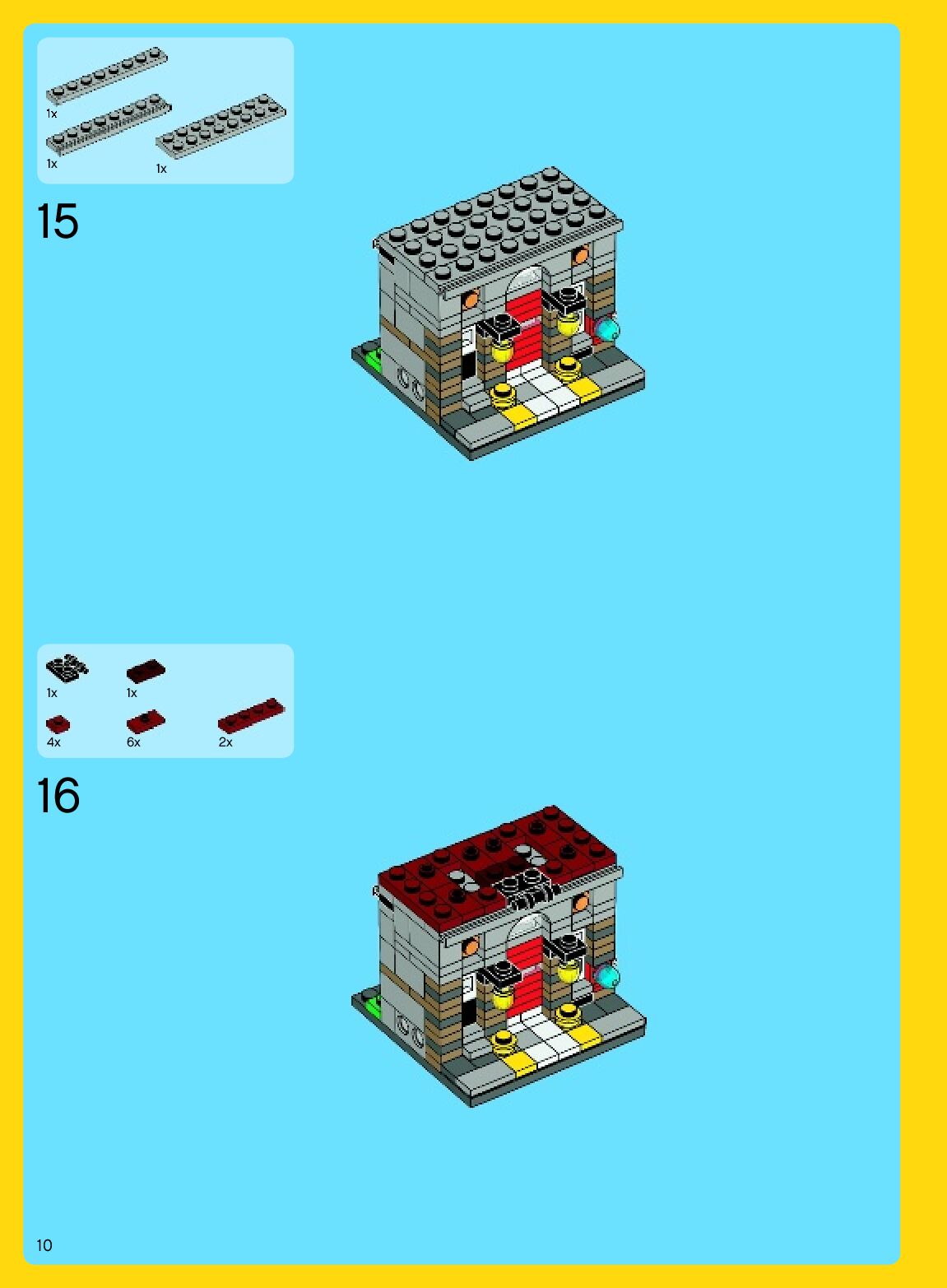 1x

1x

1x

15

1x

1x

4x

6x

2x

16

10