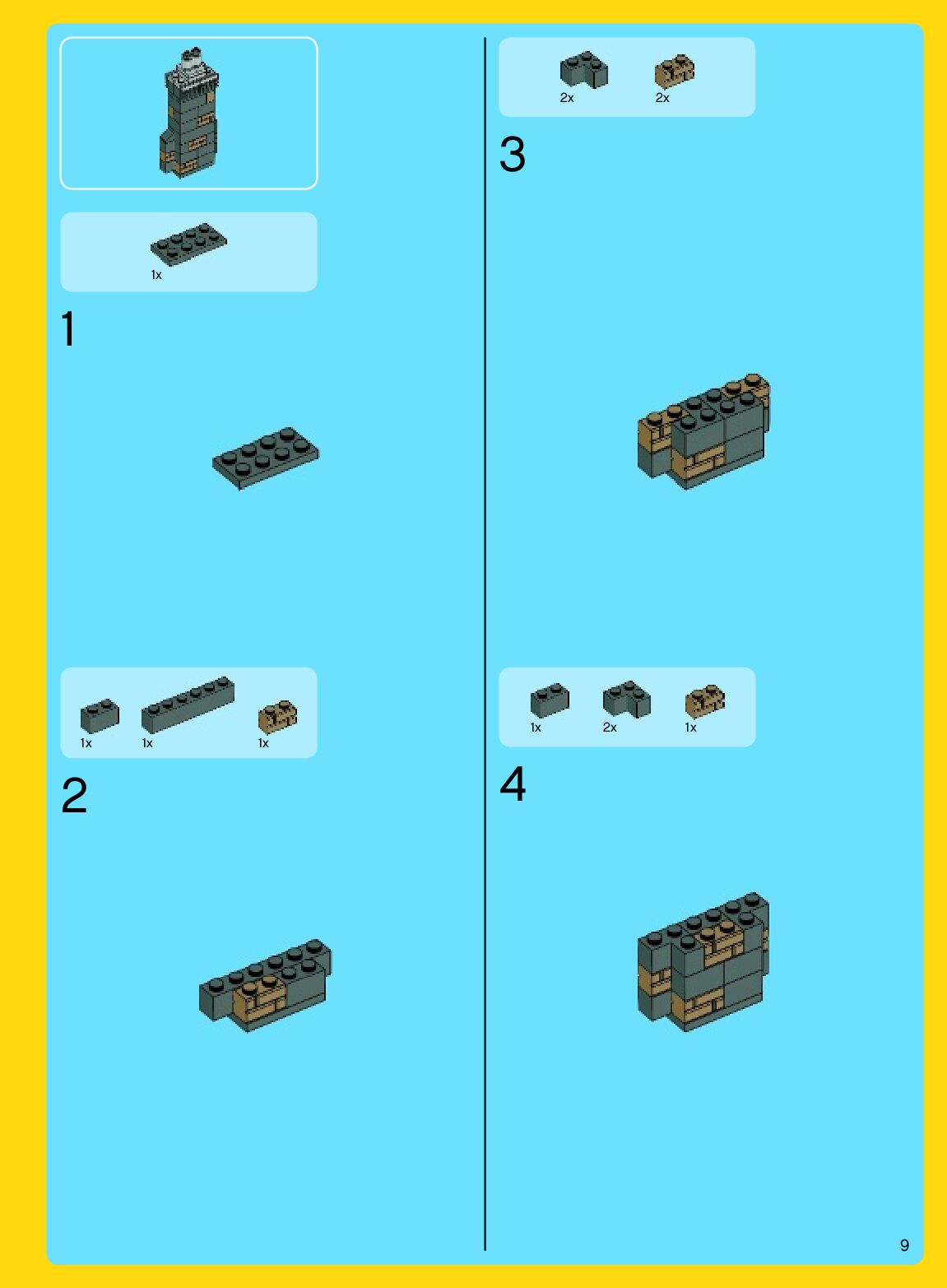 1x

1

1x 1x 1x

2

2x 2x

3

1x 2x 1x

4

9