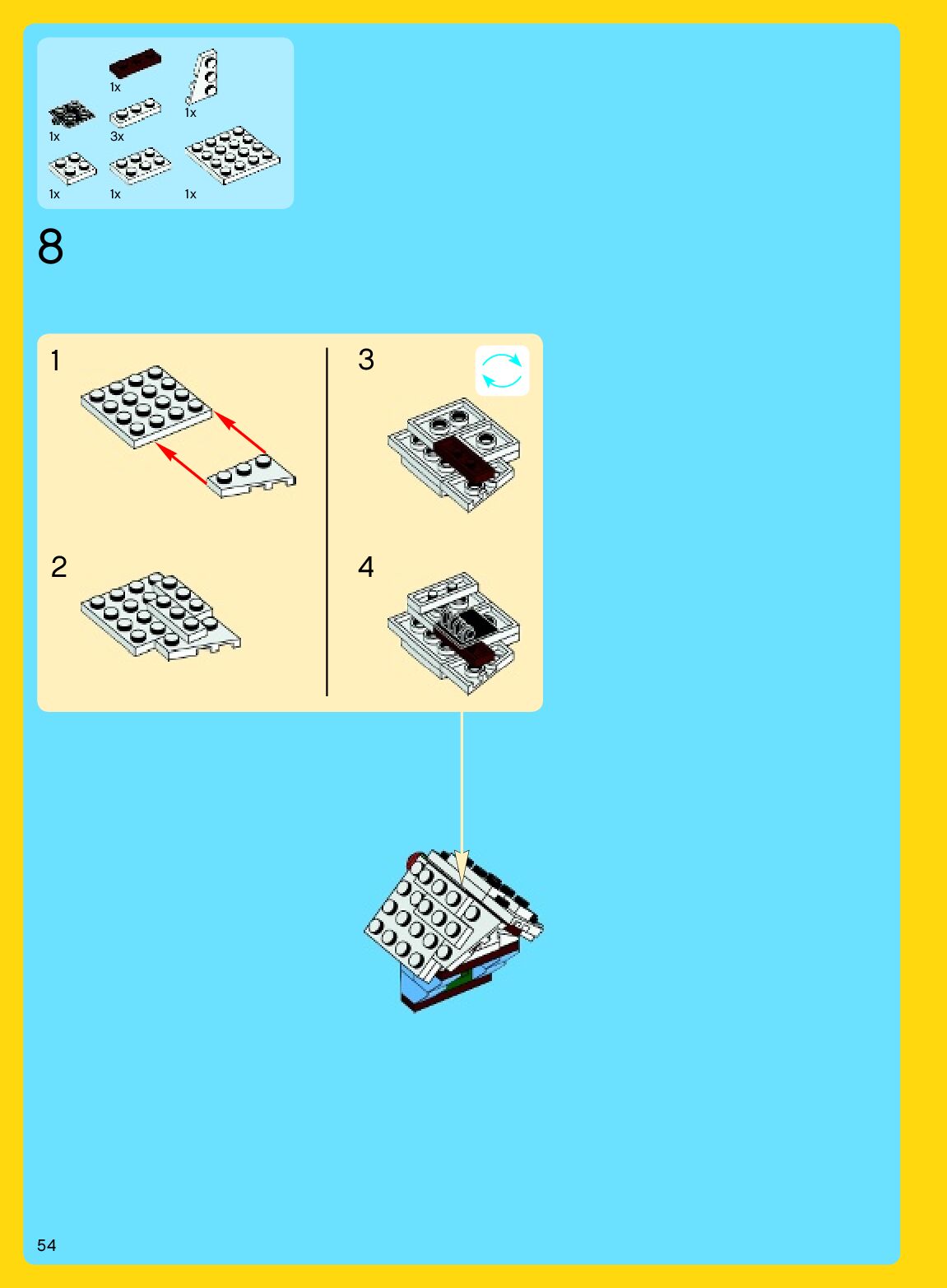 1x

1x

1x

3x

1x

1x

1x

8

1

2

3

4

54