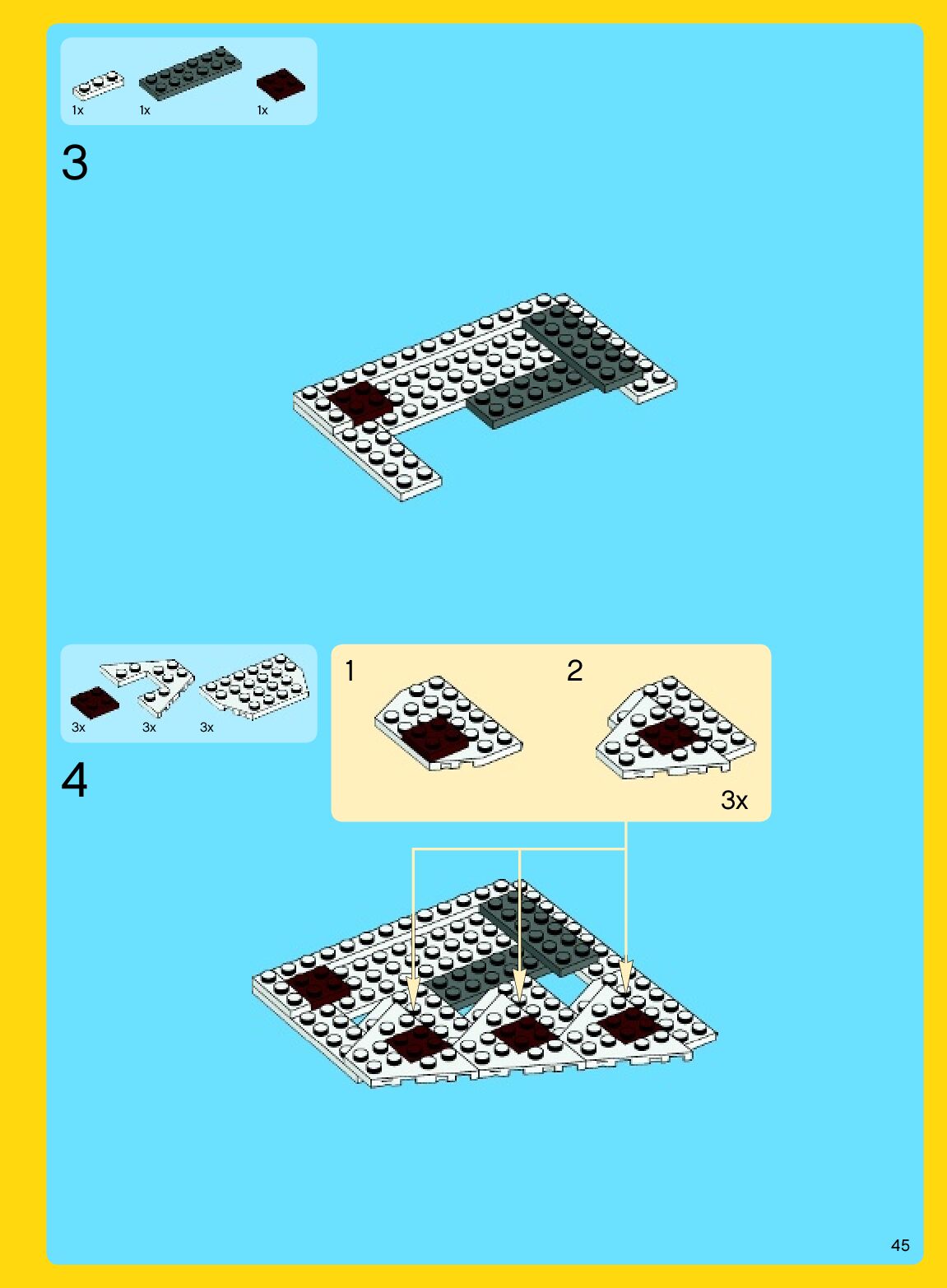 1x 1x 1x

3

3x 3x 3x

4

1

2

3x

45