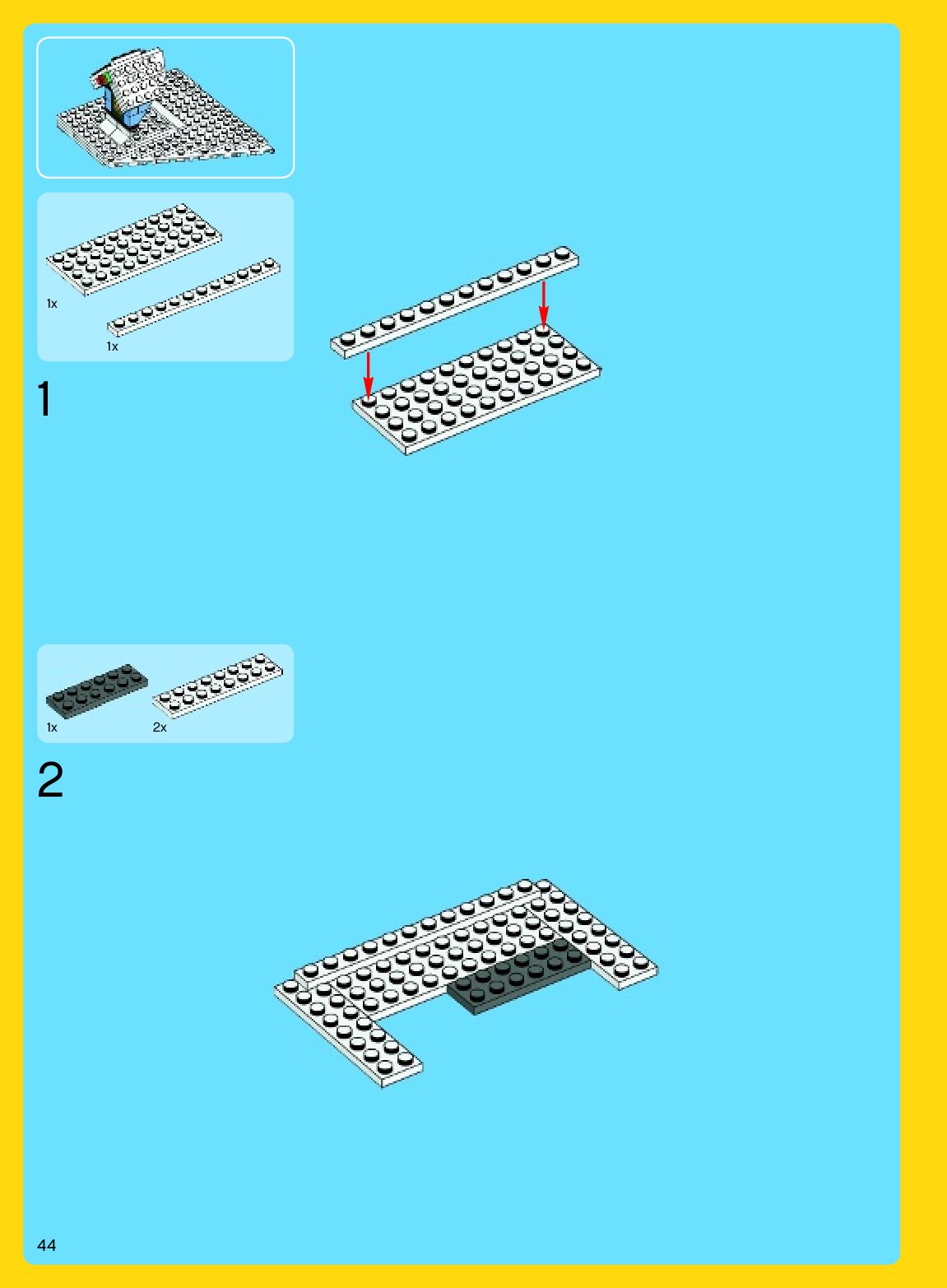 1x

1x

1

1x

2x

2

44