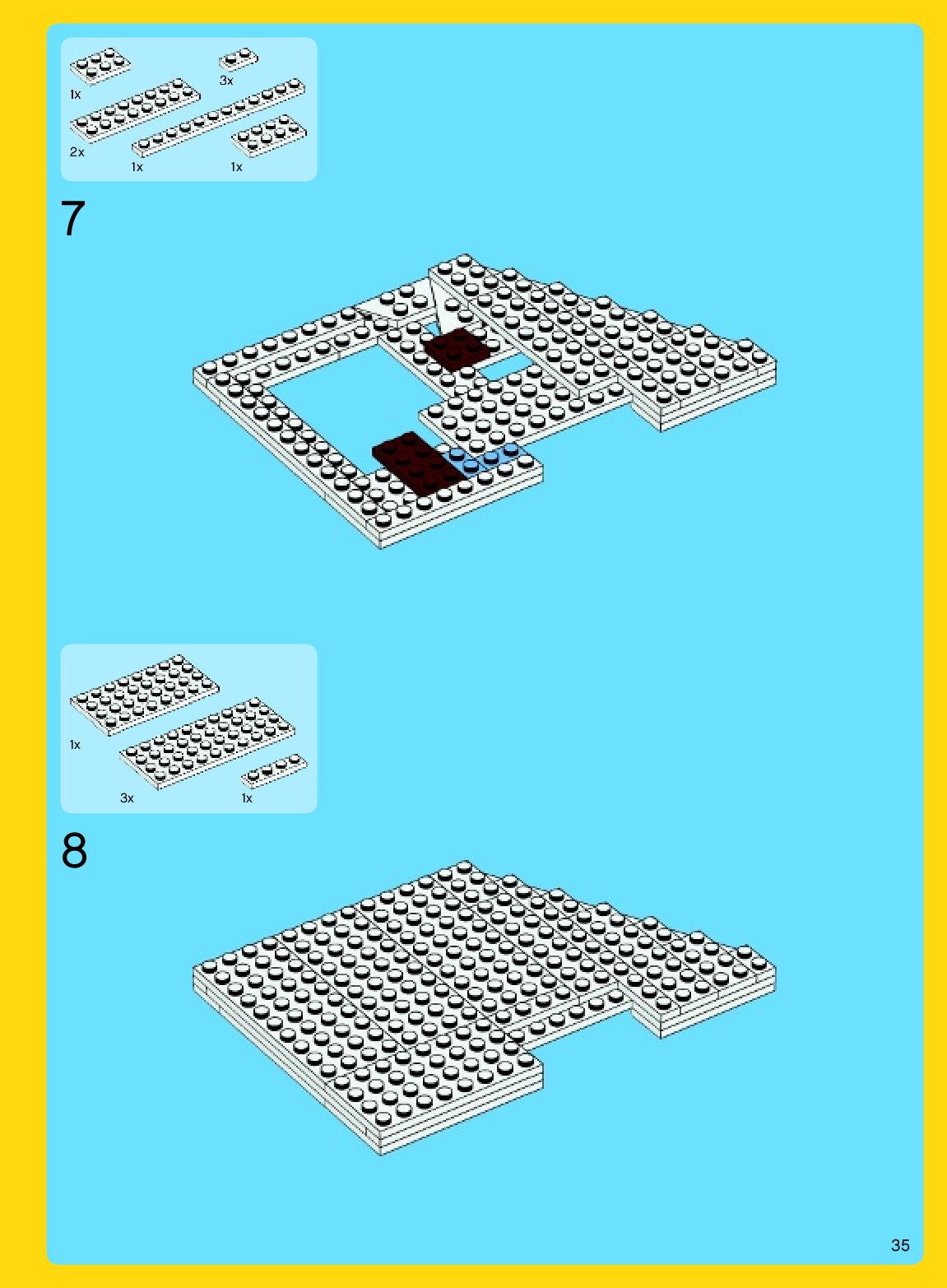 1x
3x
2x
1x
1x

7

1x
3x
1x

8

35