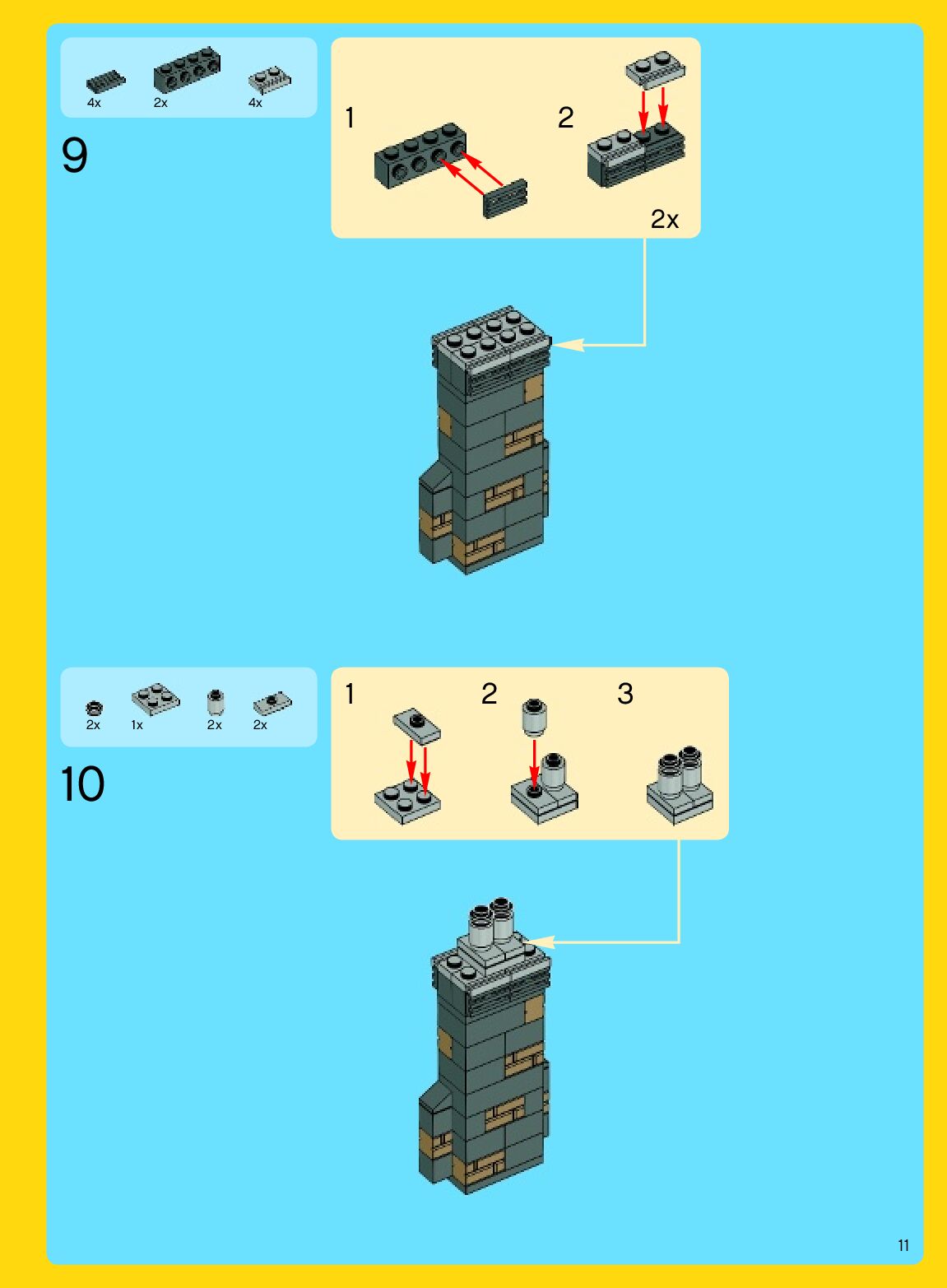 4x 2x 4x

9

1

2

2x

2x 1x 2x 2x

10

1

2

3

11