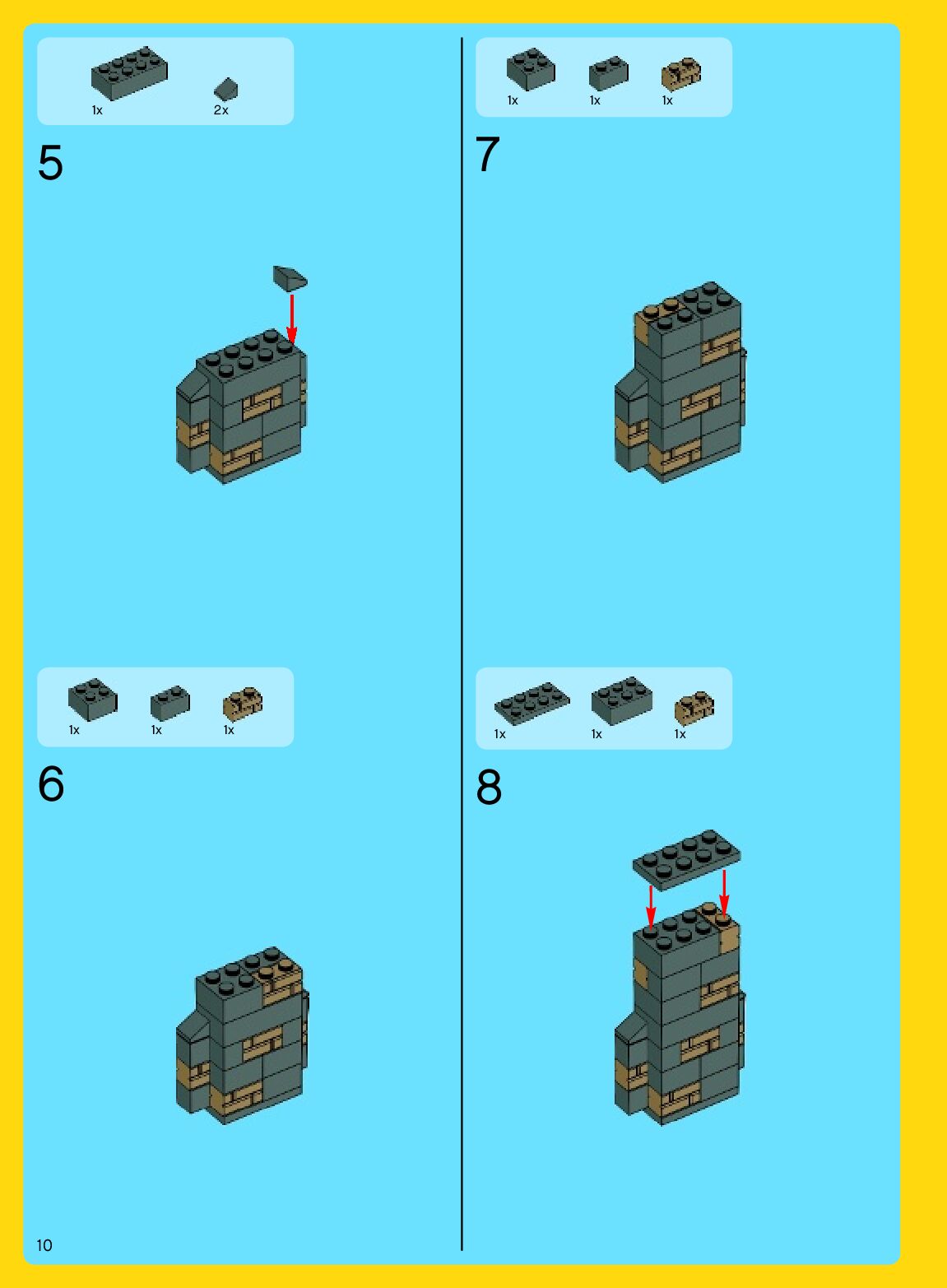 1x 2x

5

1x 1x 1x

6

1x 1x 1x

7

1x 1x 1x

8

10