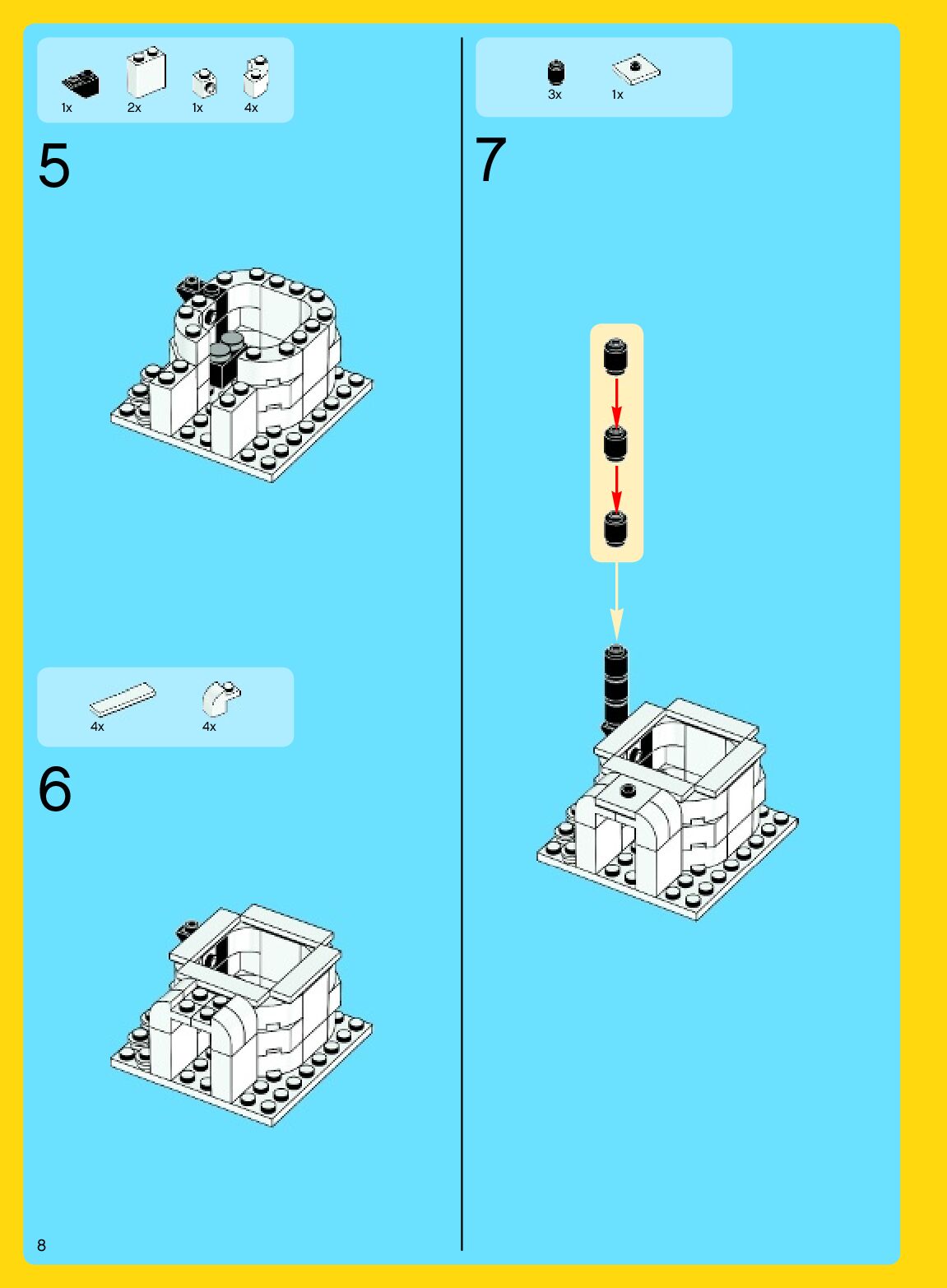 1x 2x 1x 4x

5

4x 4x

6

3x 1x

7

8