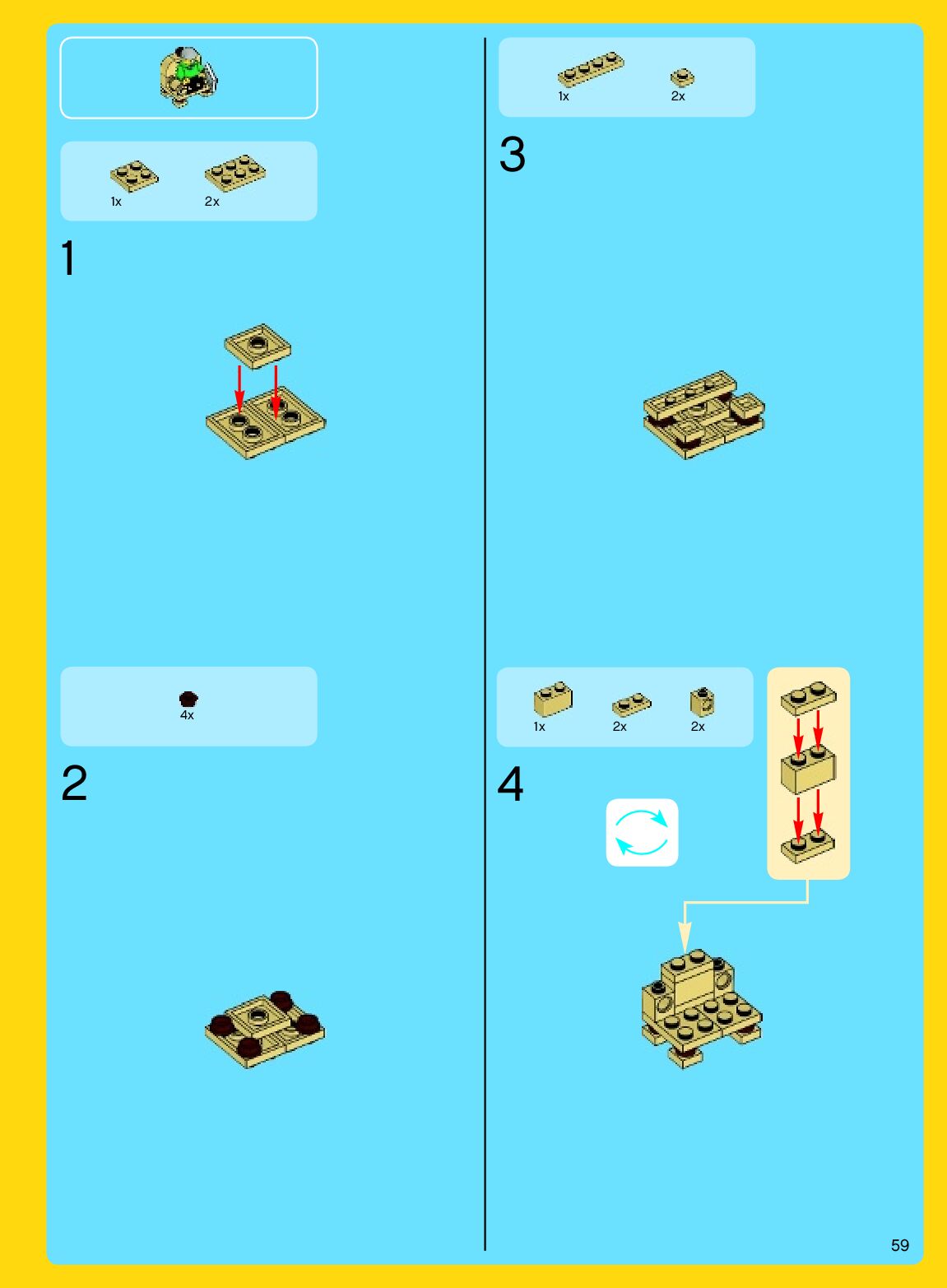 1x 2x

1

4x

2

1x 2x

3

1x 2x 2x

4

59