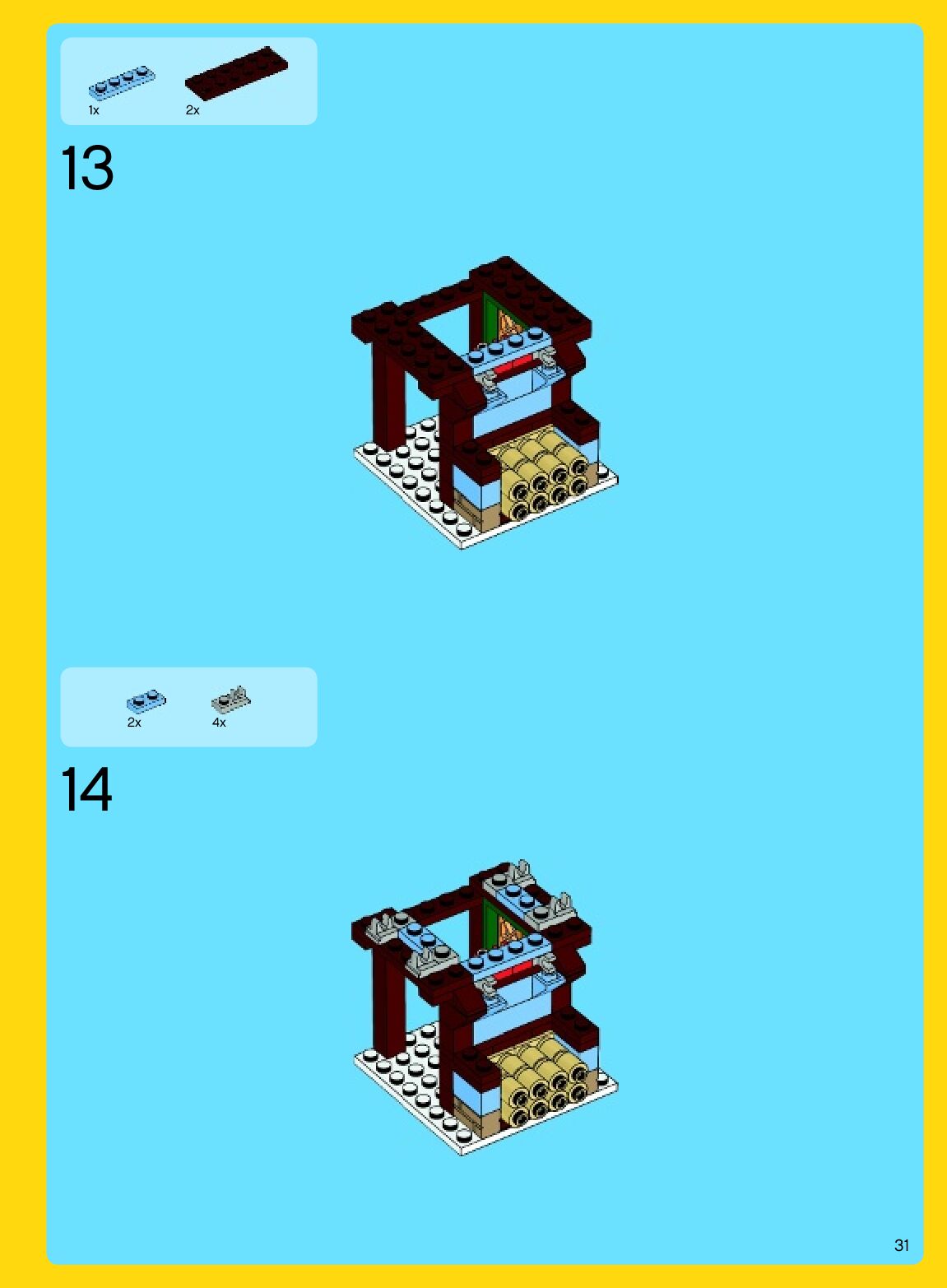 1x
2x

13

2x
4x

14

31