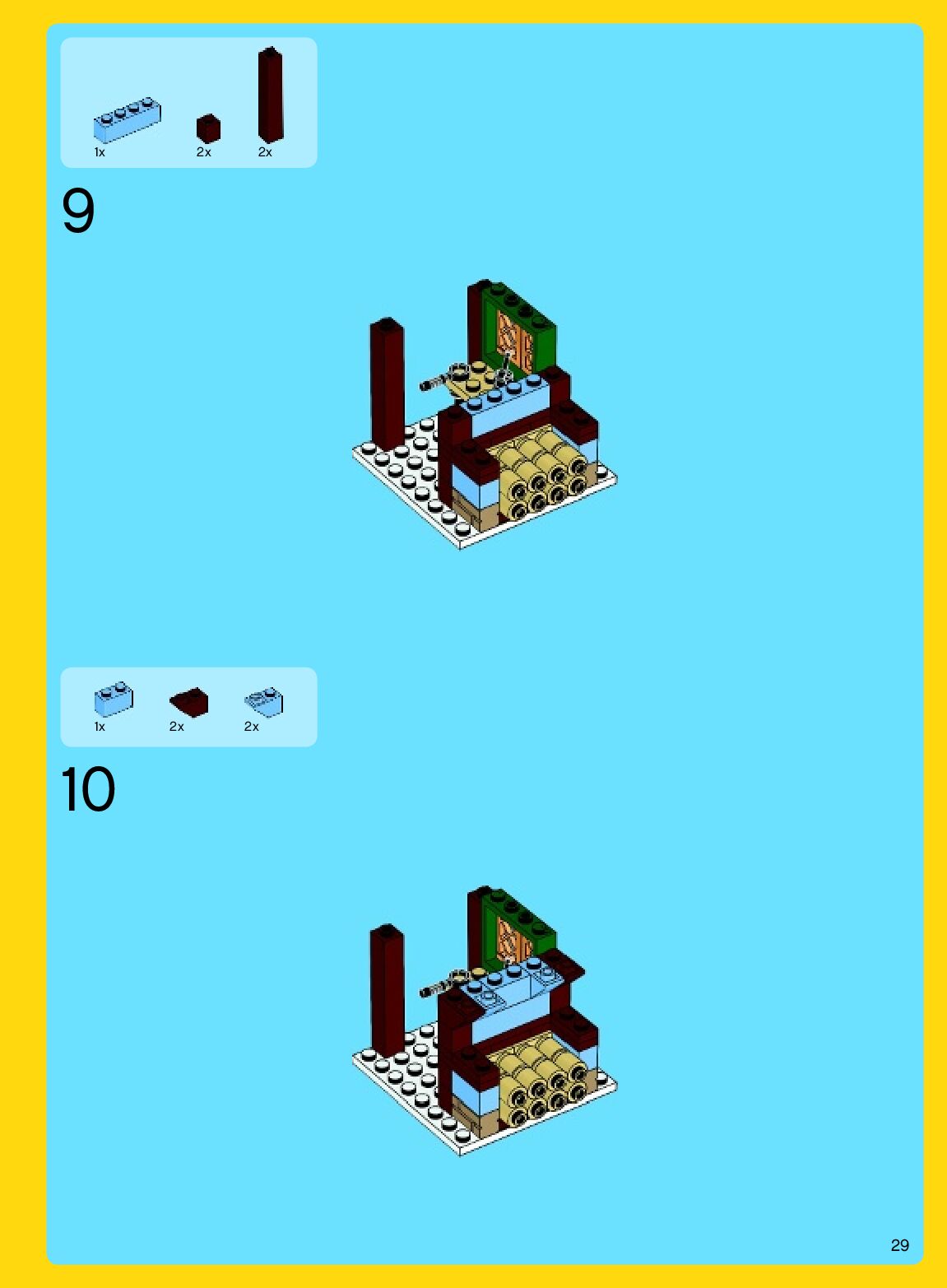 1x 2x 2x

9

1x 2x 2x

10

29