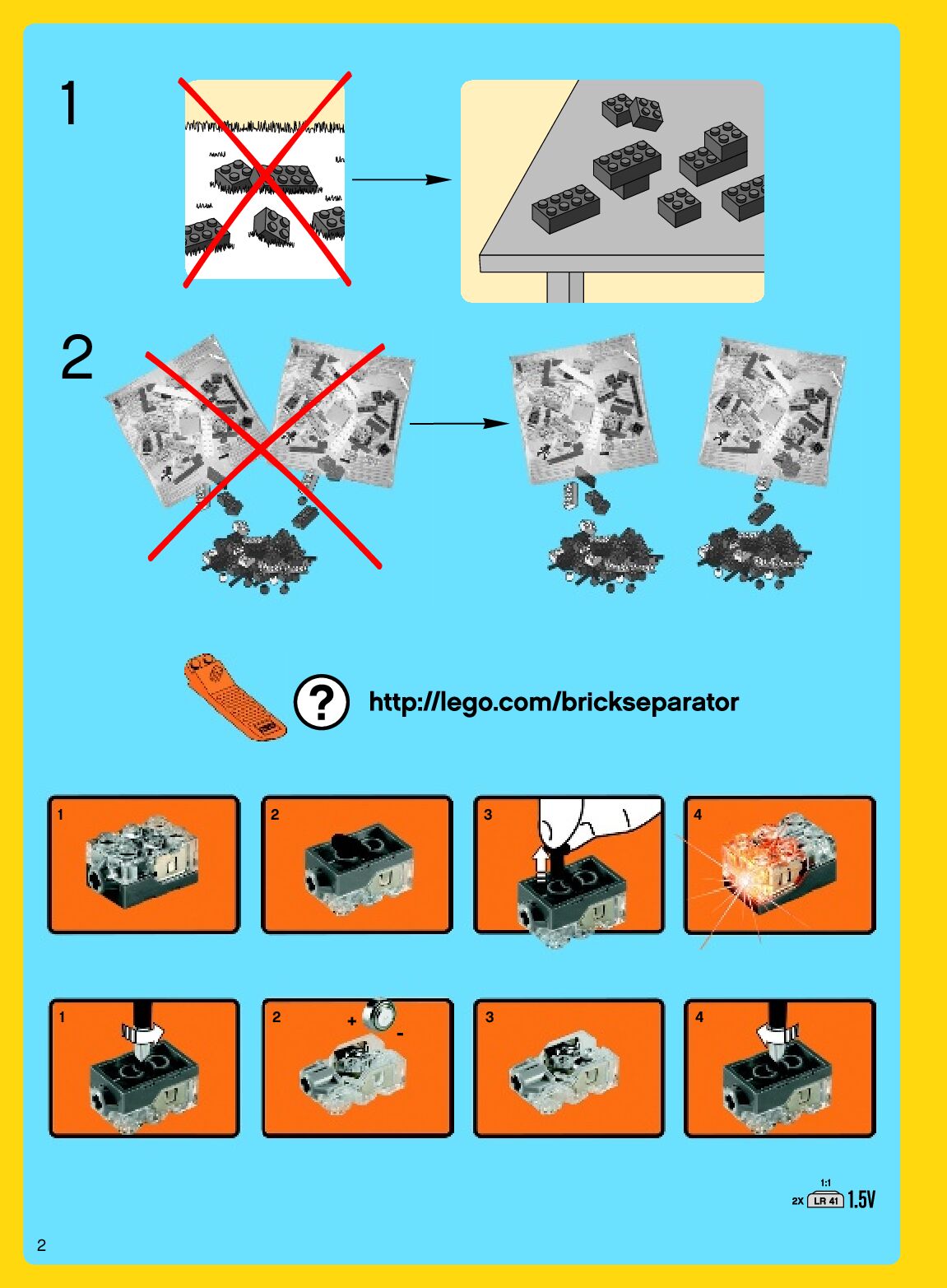 1

2

?

http://lego.com/brickseparator

1

2

3

4

1

2

+

-

3

4

1:1
2x LR 41 1.5V

2