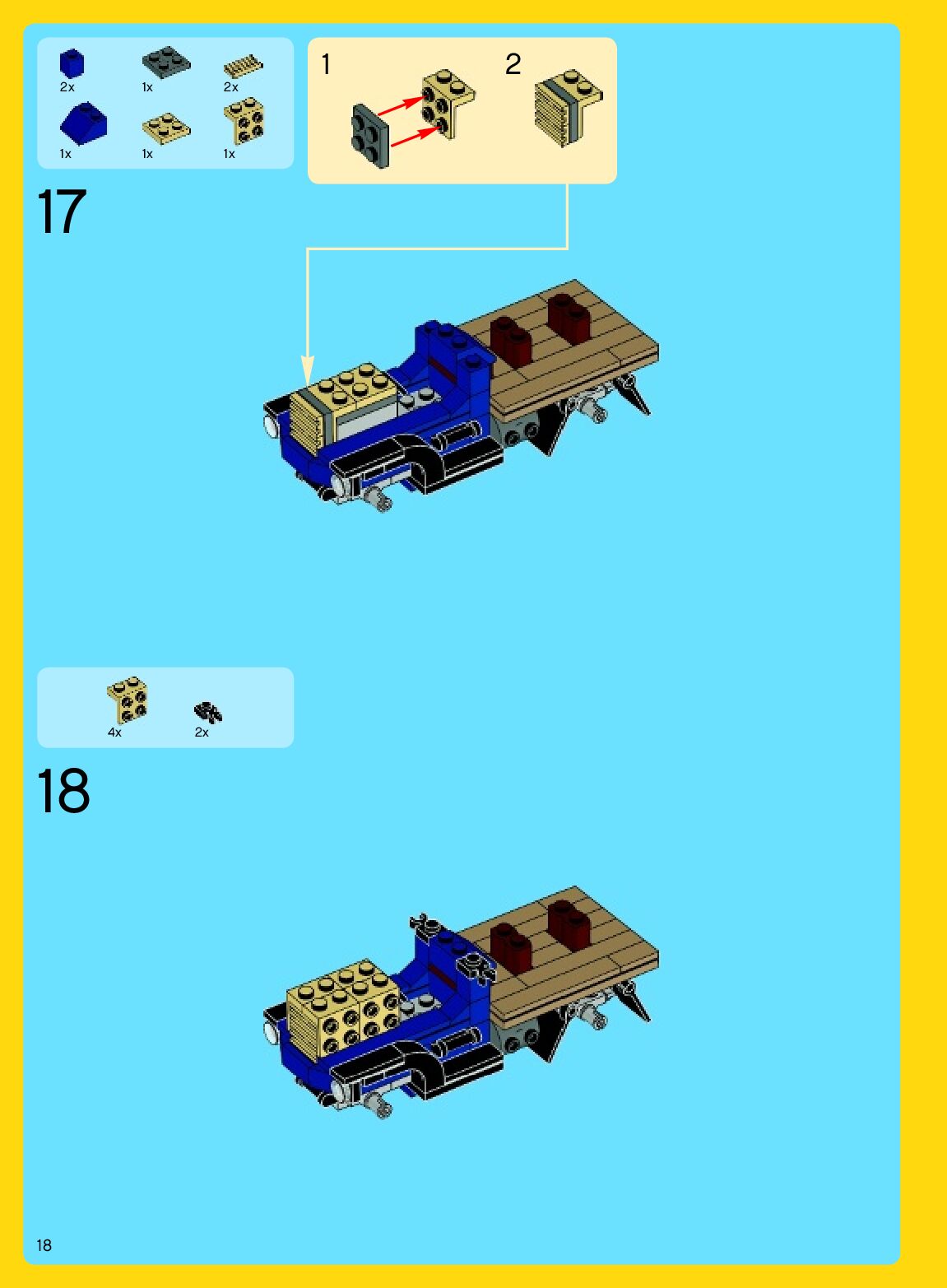 2x
1x
2x
1x
1x
1x

1
2

17

4x
2x

18

18