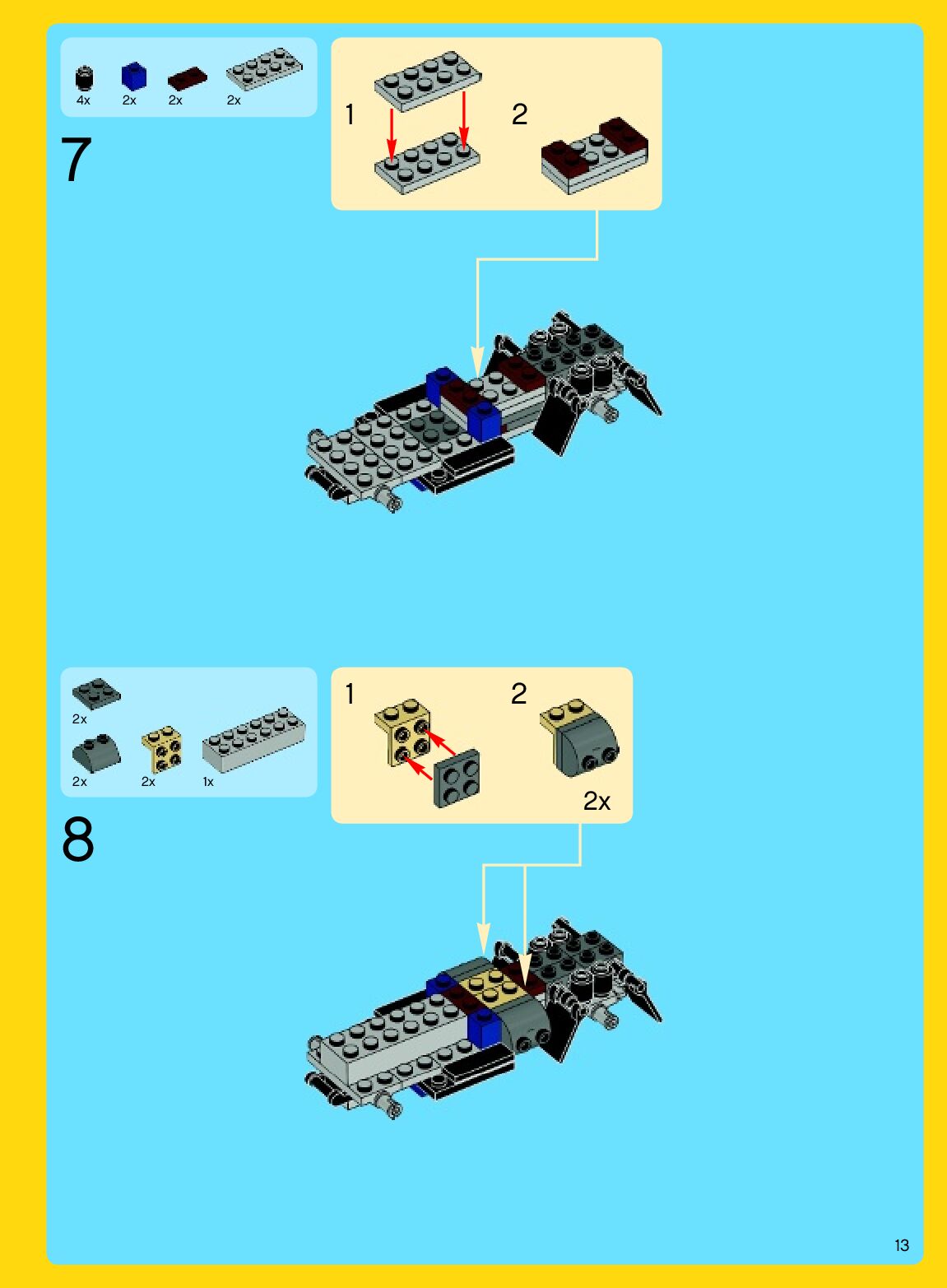 4x 2x 2x 2x

7

1

2

2x

2x 2x 1x

8

1

2

2x

13