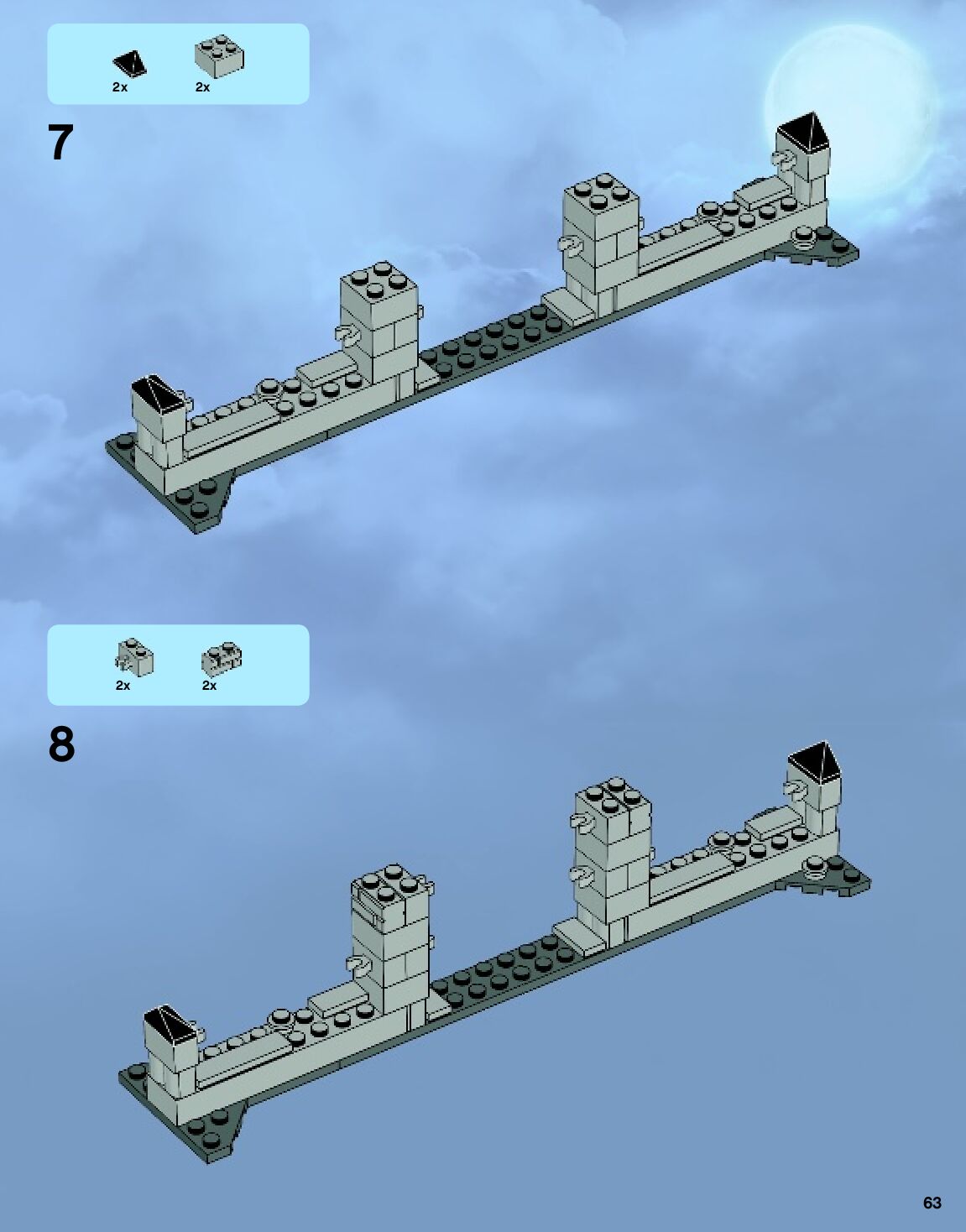 2x 2x

7

2x 2x

8

63