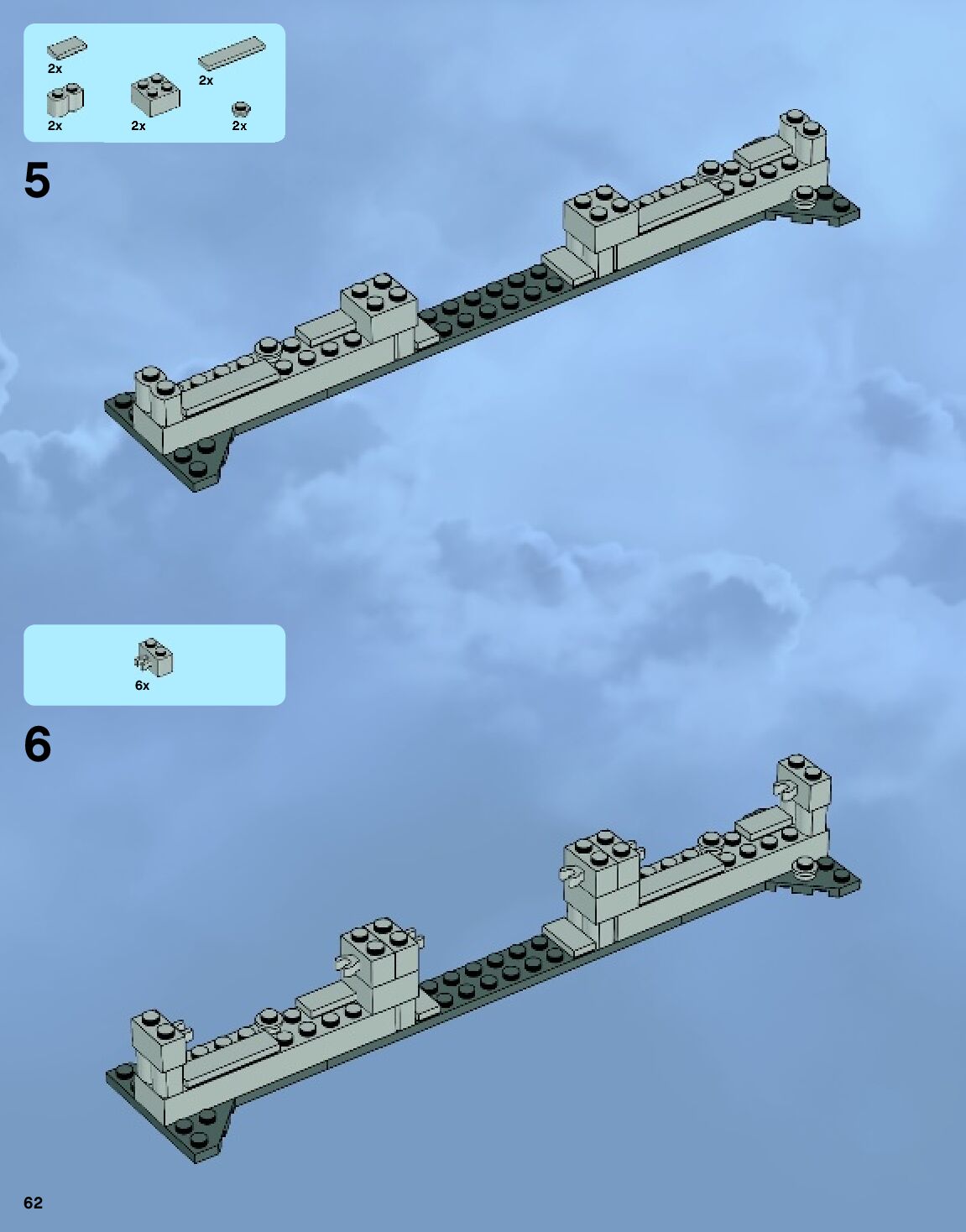 2x
2x
2x
2x
2x

5

6x

6

62