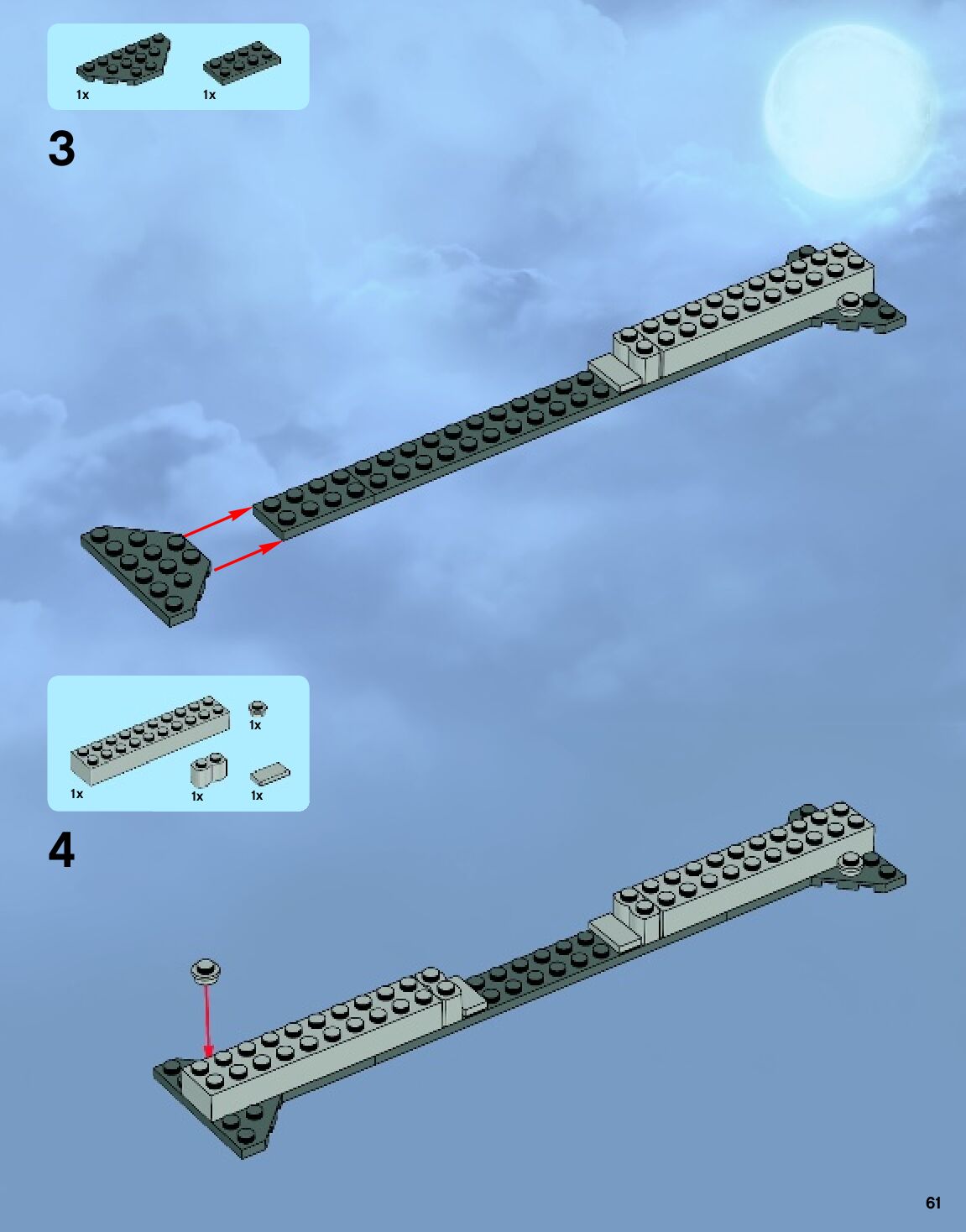 1x 1x

3

1x 1x 1x 1x

4

61