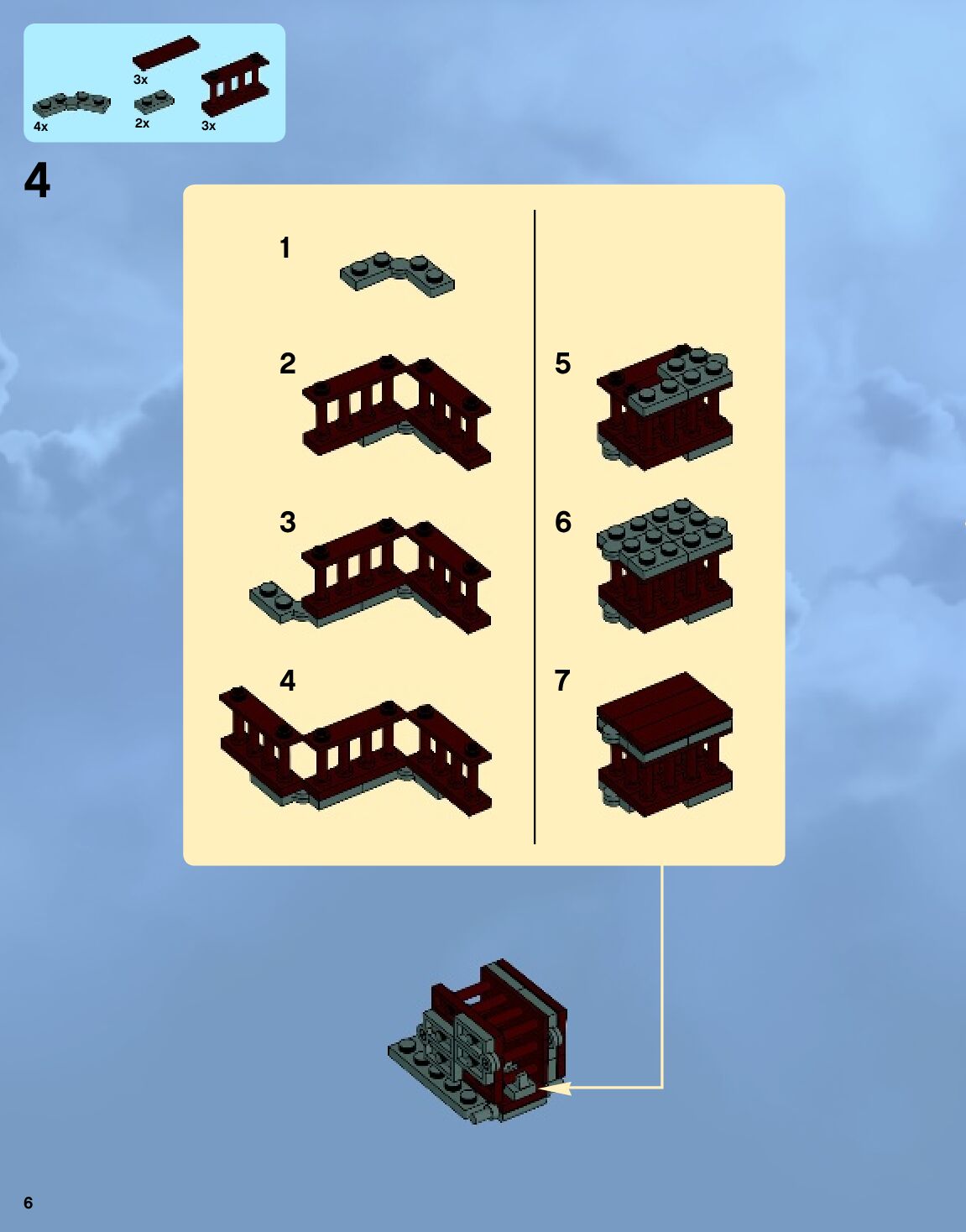 3x
4x
2x
3x

4

1

2

3

4

5

6

7

6