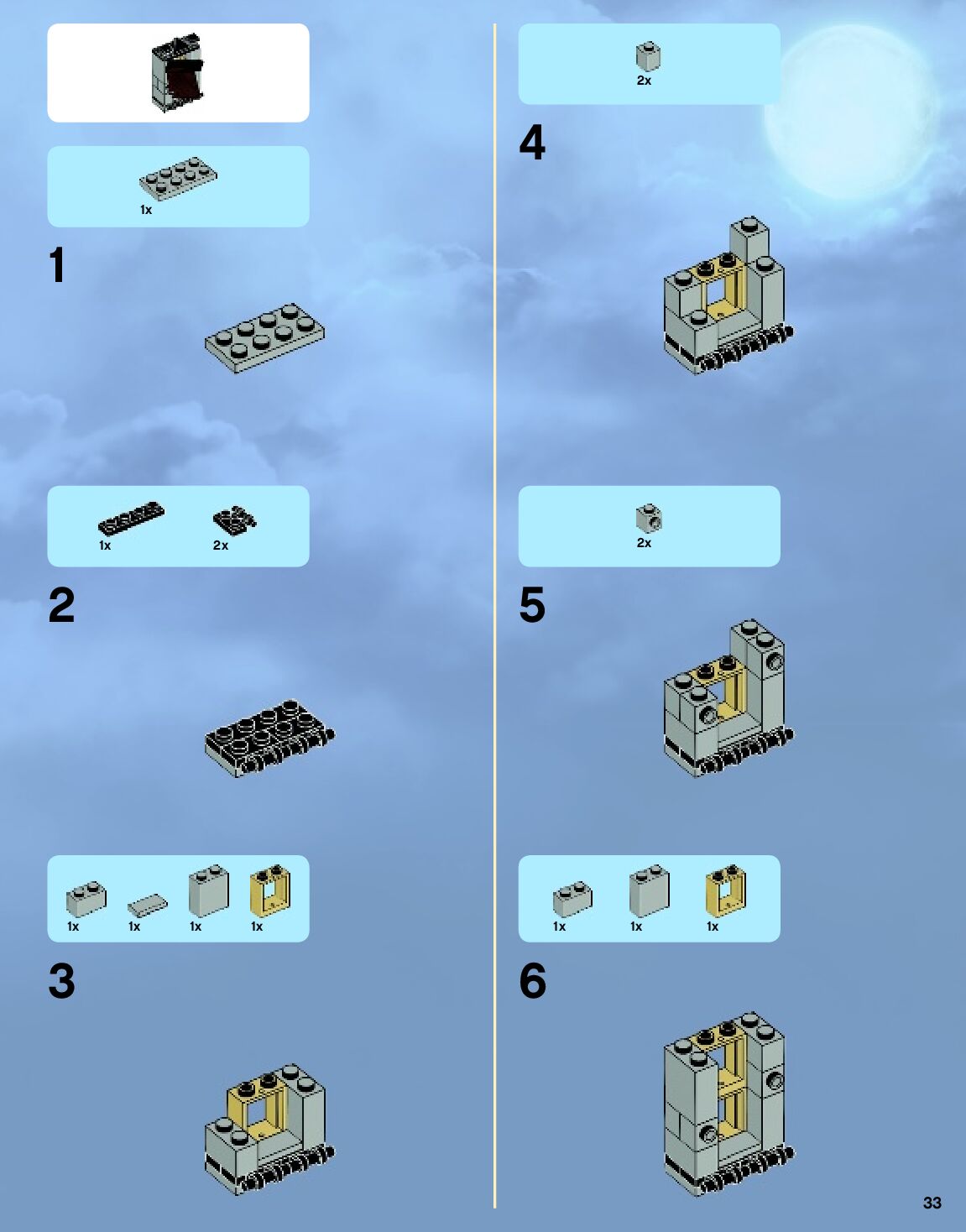 1x

1

1x 2x

2

1x 1x 1x 1x

3

2x

4

2x

5

1x 1x 1x

6

33