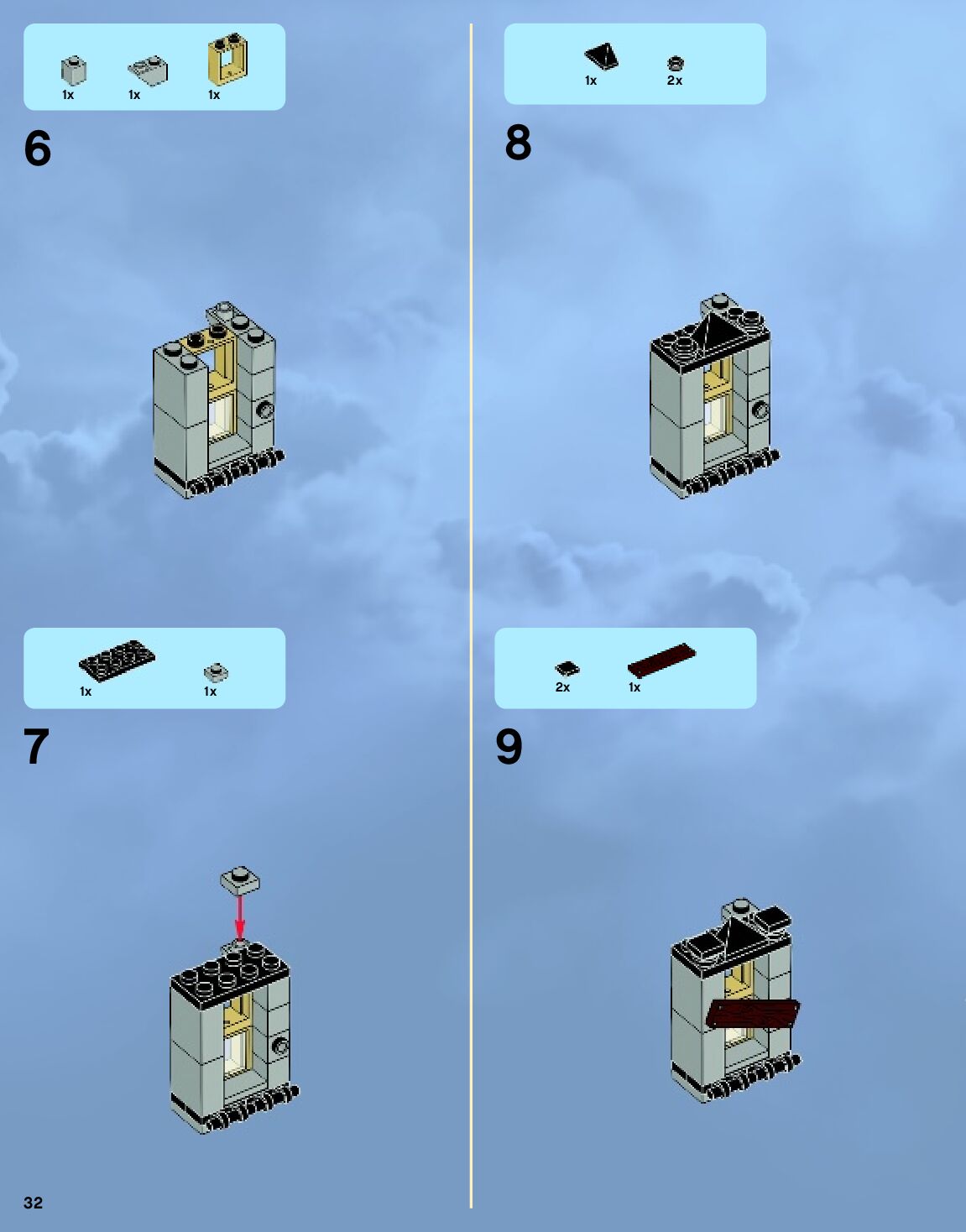 1x 1x 1x

6

1x 1x

7

32

1x 2x

8

2x 1x

9