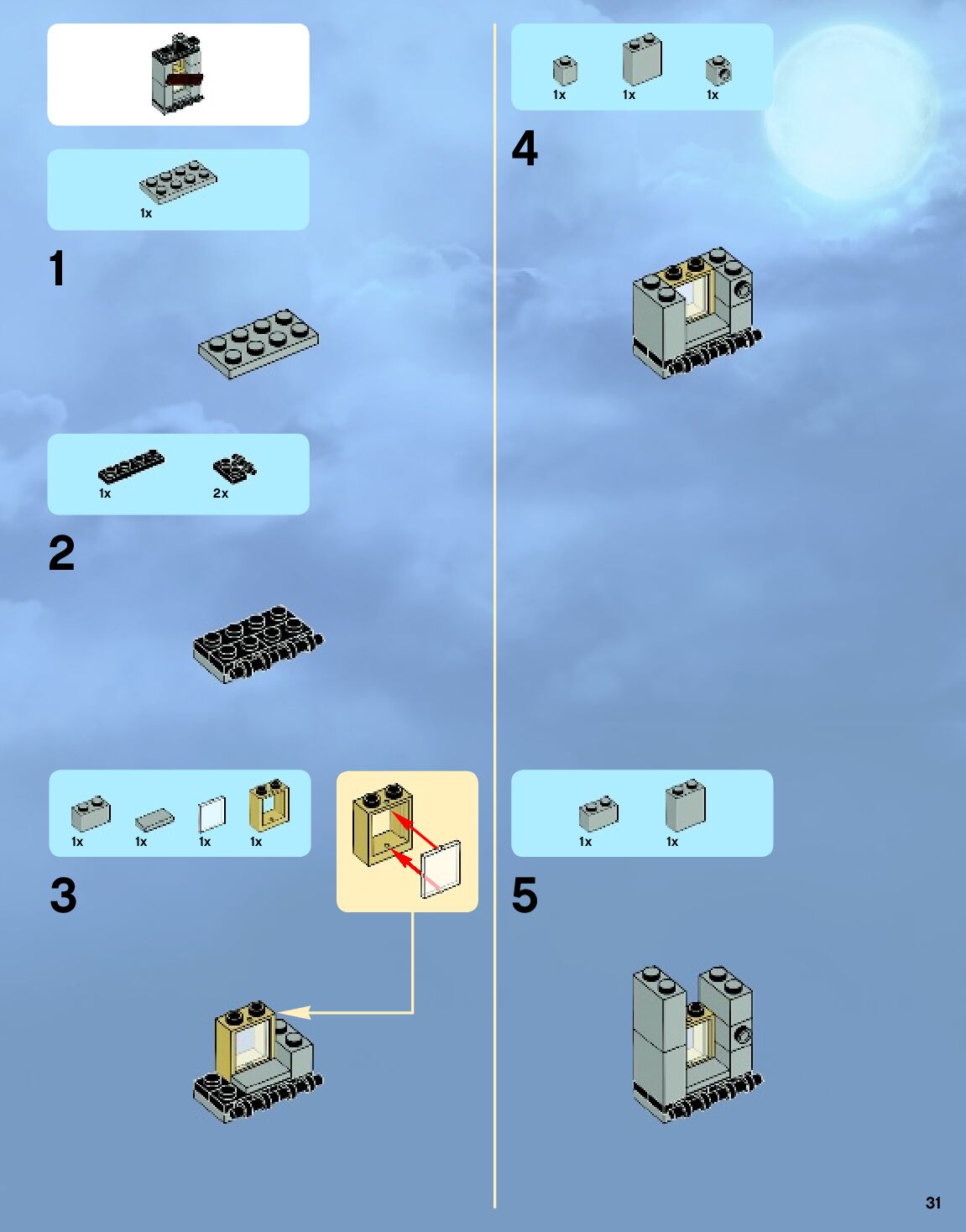 1x

1

1x 2x

2

1x 1x 1x 1x

3

1x 1x 1x

4

1x 1x

5

31