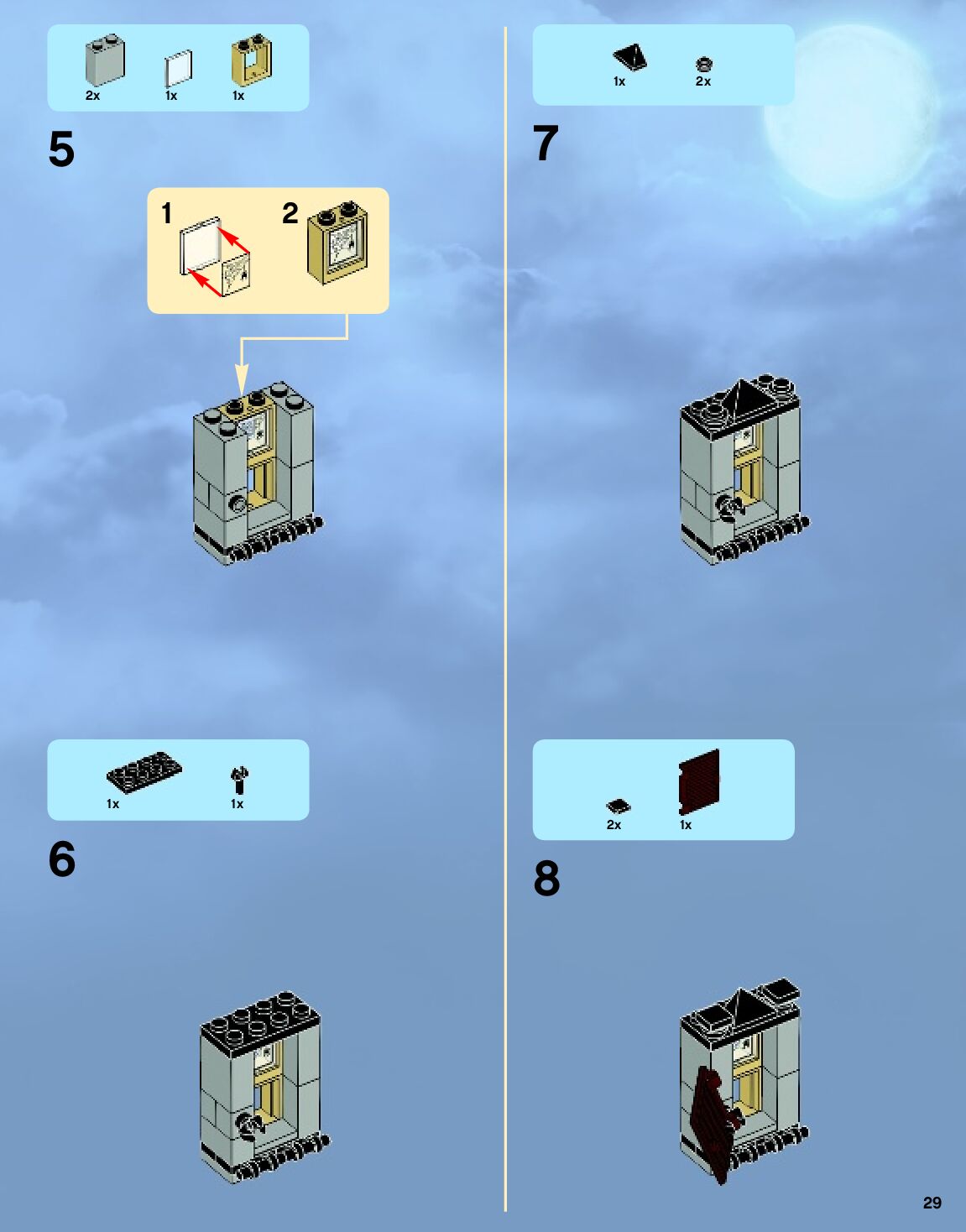 2x 1x 1x

5

1 2

1x 1x

6

1x 2x

7

2x 1x

8

29