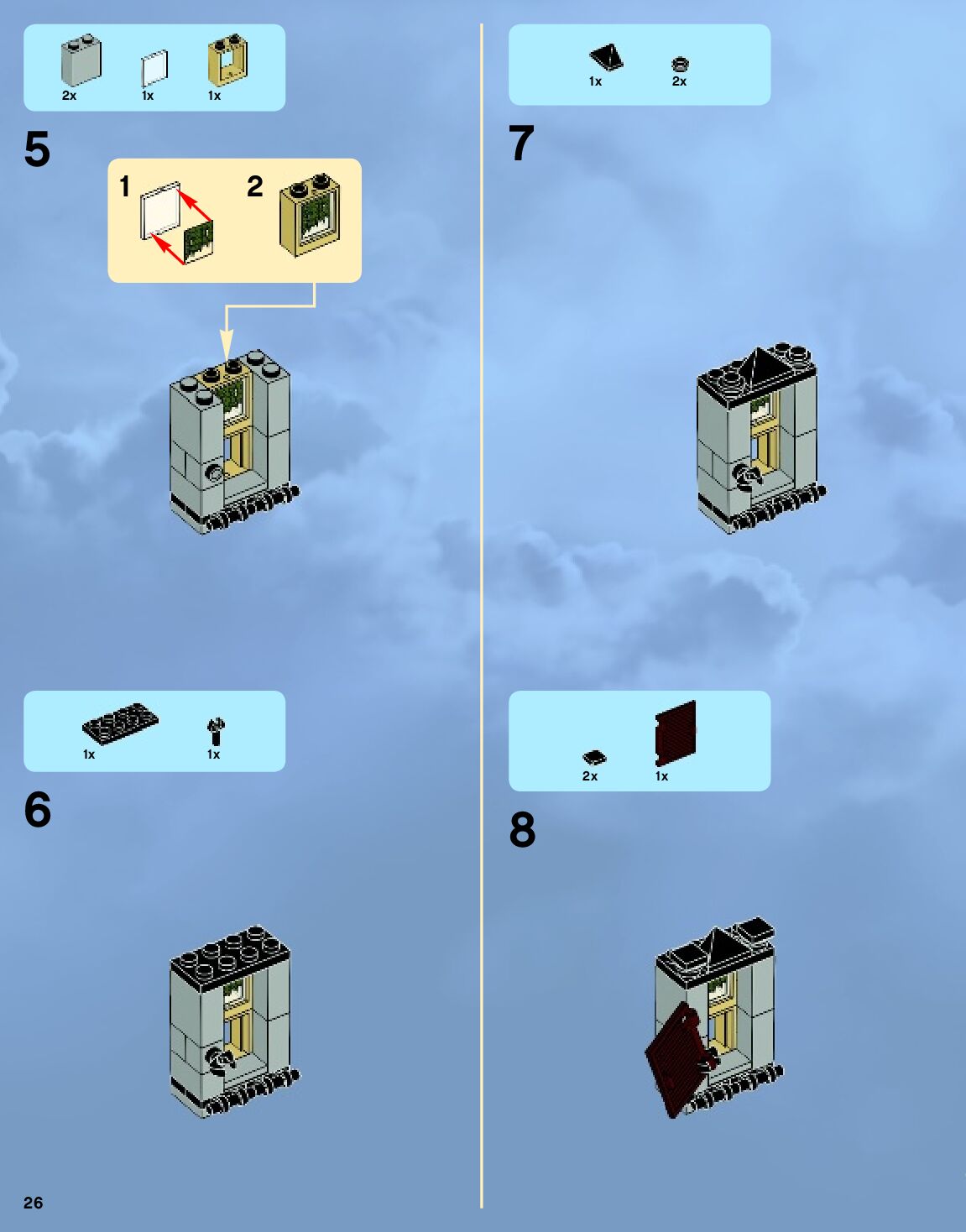 2x 1x 1x

5

1 2

1x 1x

6

1x 2x

7

2x 1x

8

26