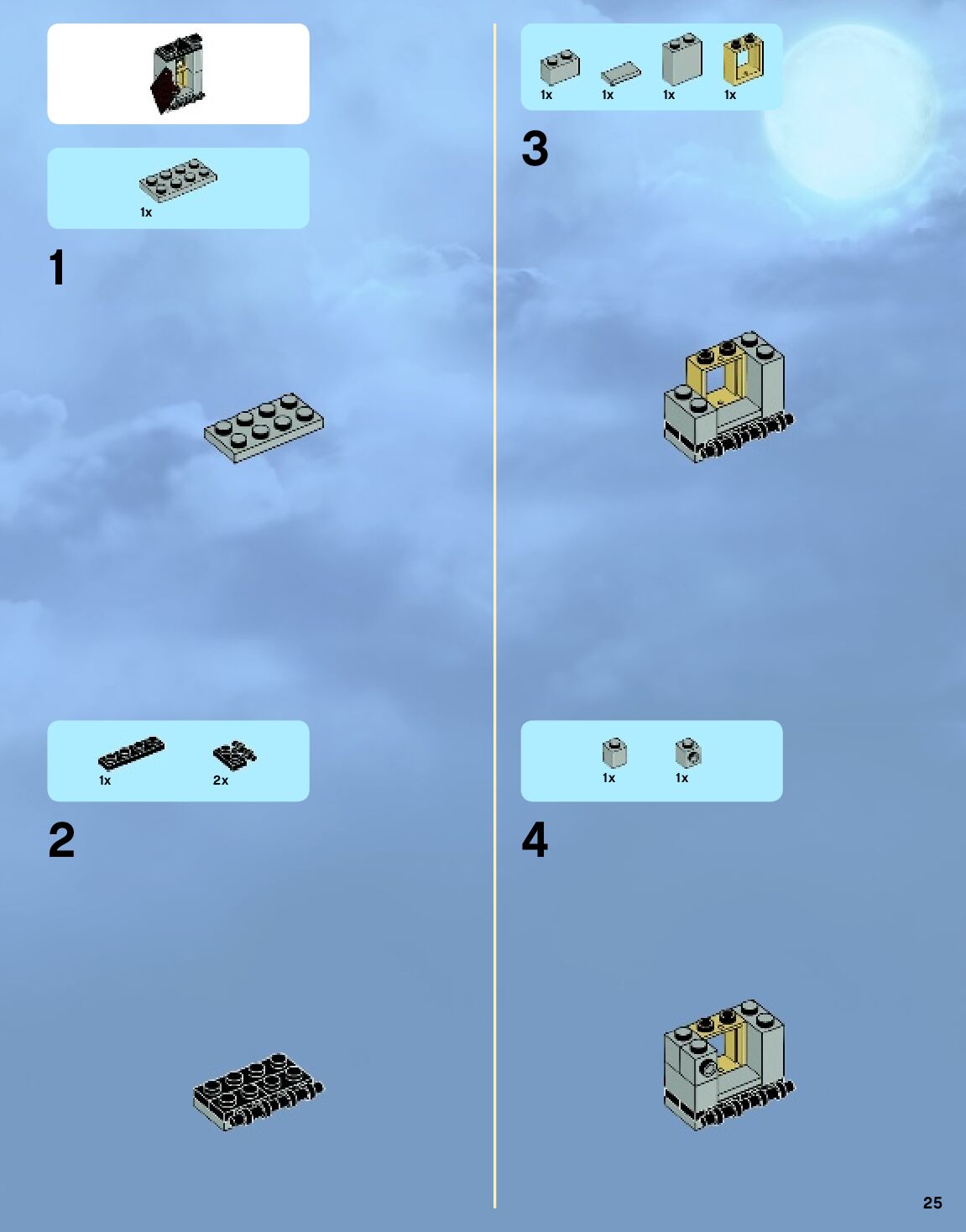 1x

1

1x

2x

2

1x

1x

1x

1x

3

1x

1x

4

25