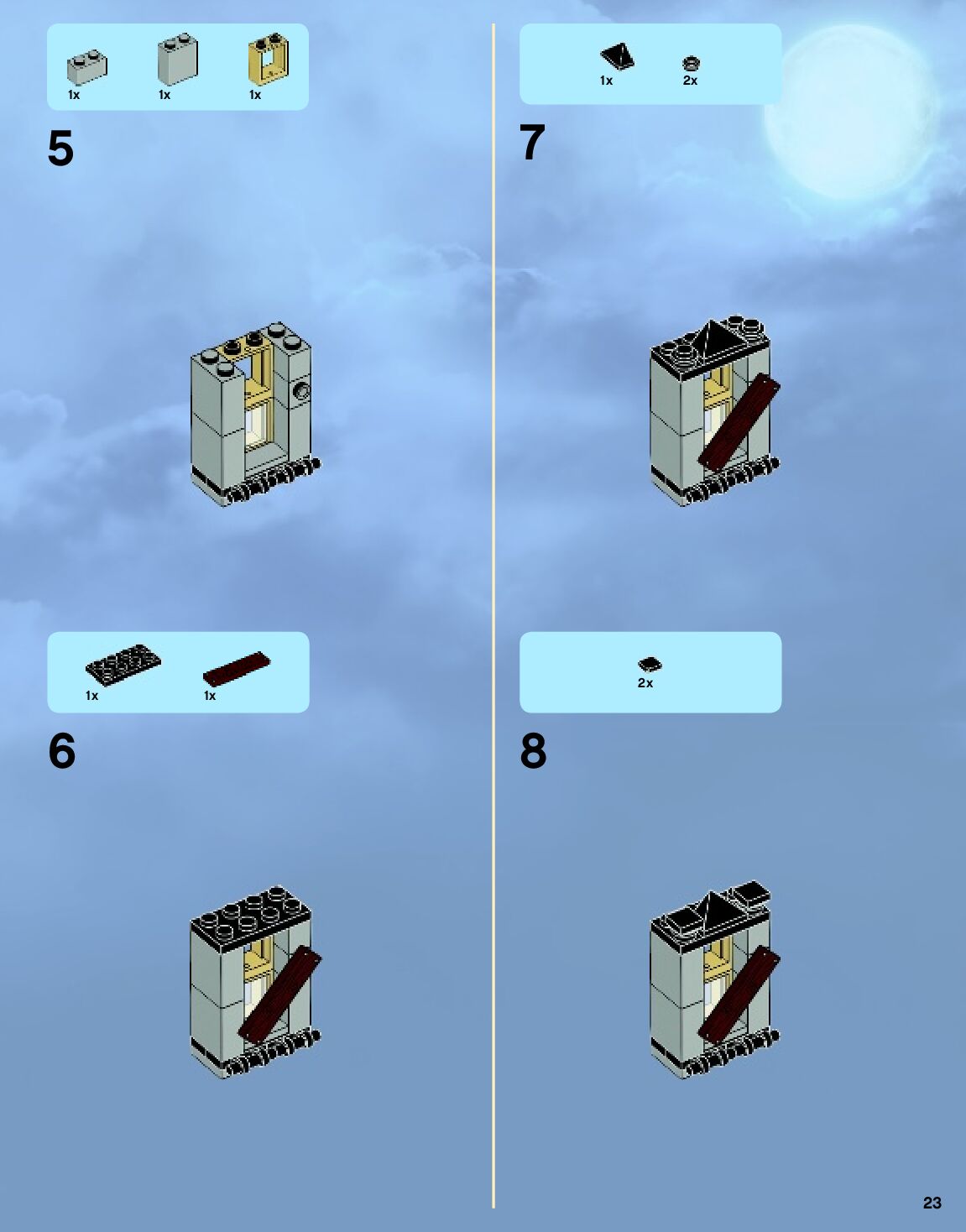 1x 1x 1x

5

1x 1x

6

1x 2x

7

2x

8

23