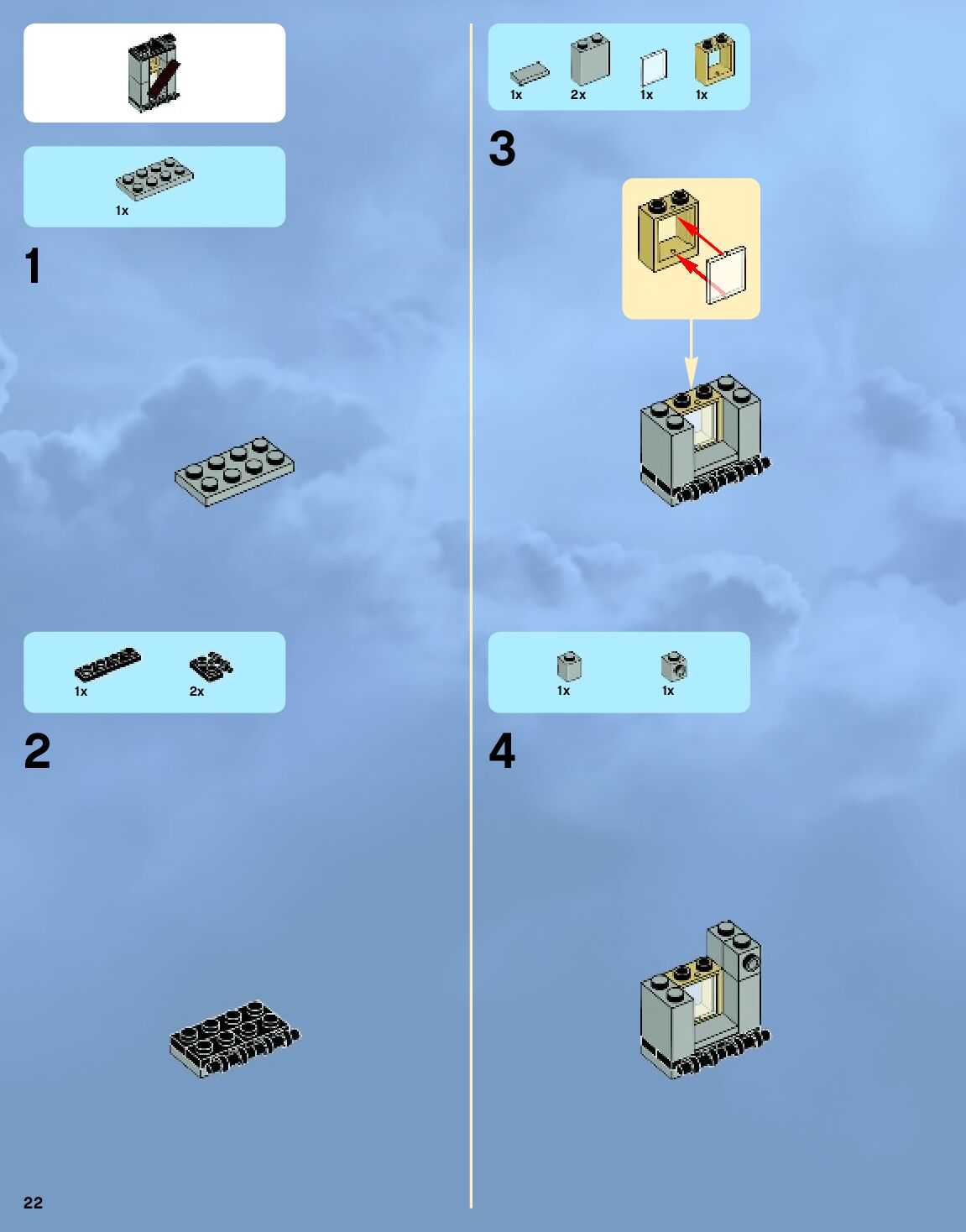 1x

1

1x 2x

2

22

1x 2x 1x 1x

3

1x 1x

4