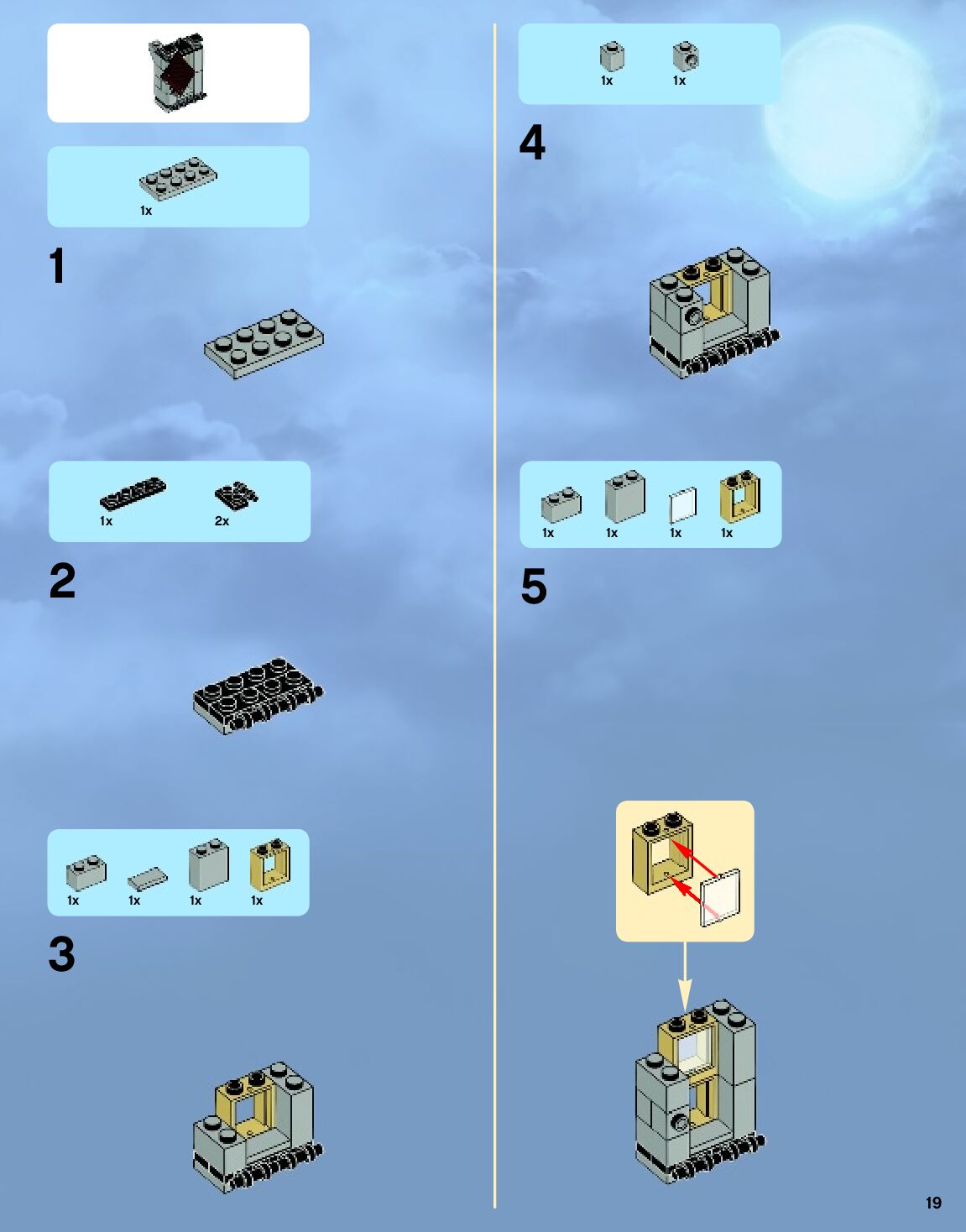 1x

1

1x

2x

2

1x

1x

1x

1x

3

1x

1x

4

1x

1x

1x

1x

5

19