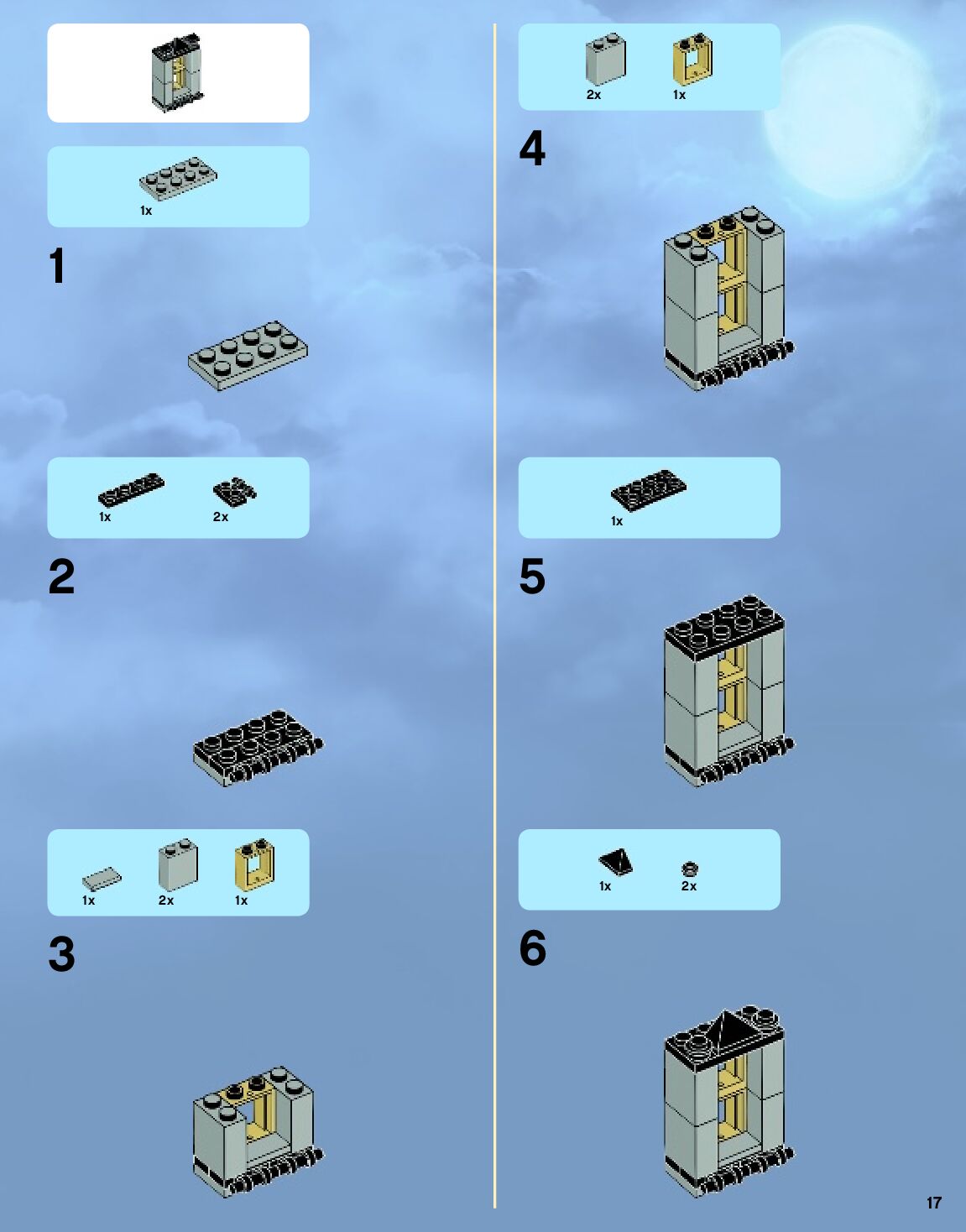 1x

1

1x 2x

2

1x 2x 1x

3

2x 1x

4

1x

5

1x 2x

6

17