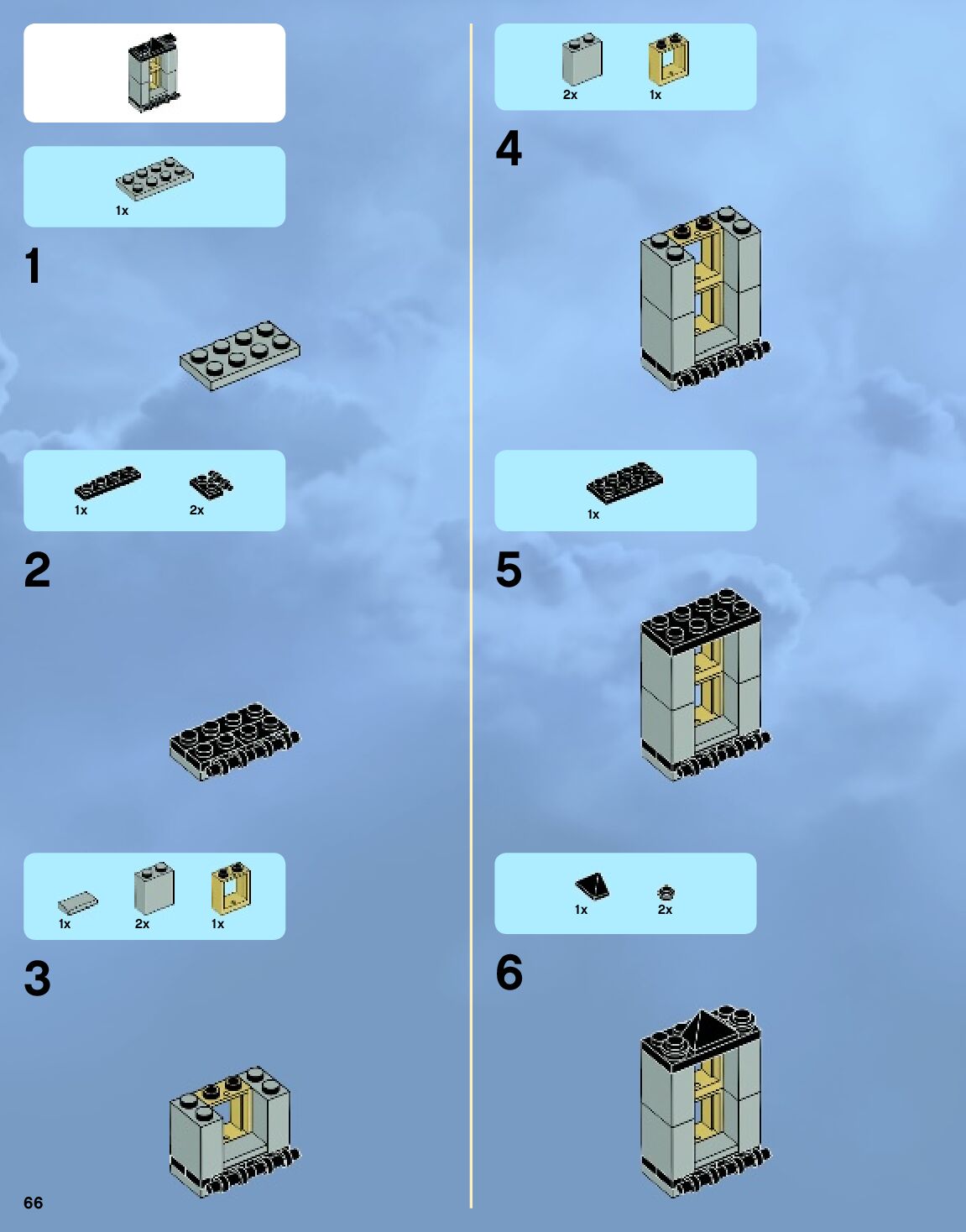 1x

1

1x 2x

2

1x 2x 1x

3

66

2x 1x

4

1x

5

1x 2x

6