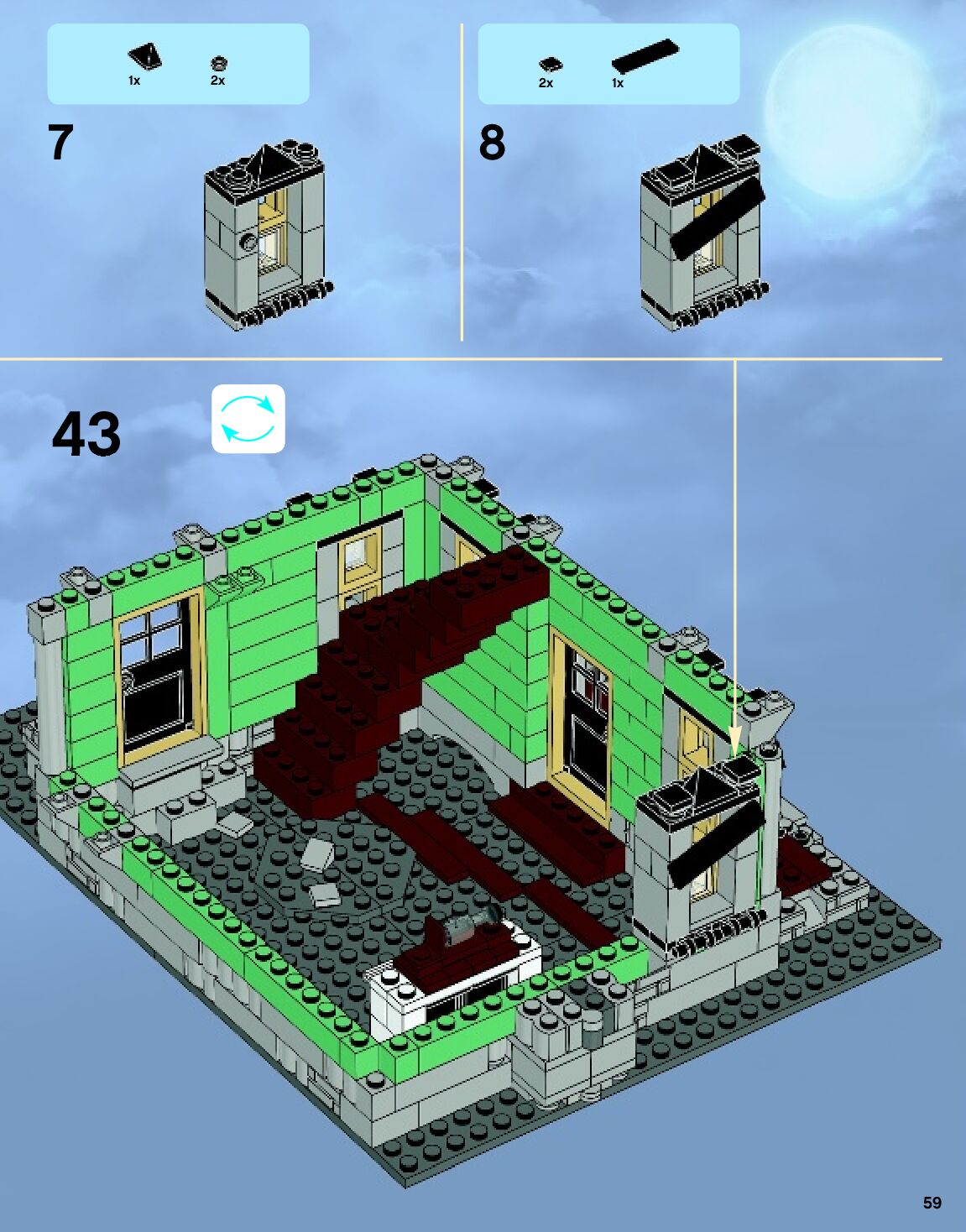 1x 2x

7

2x 1x

8

43

59