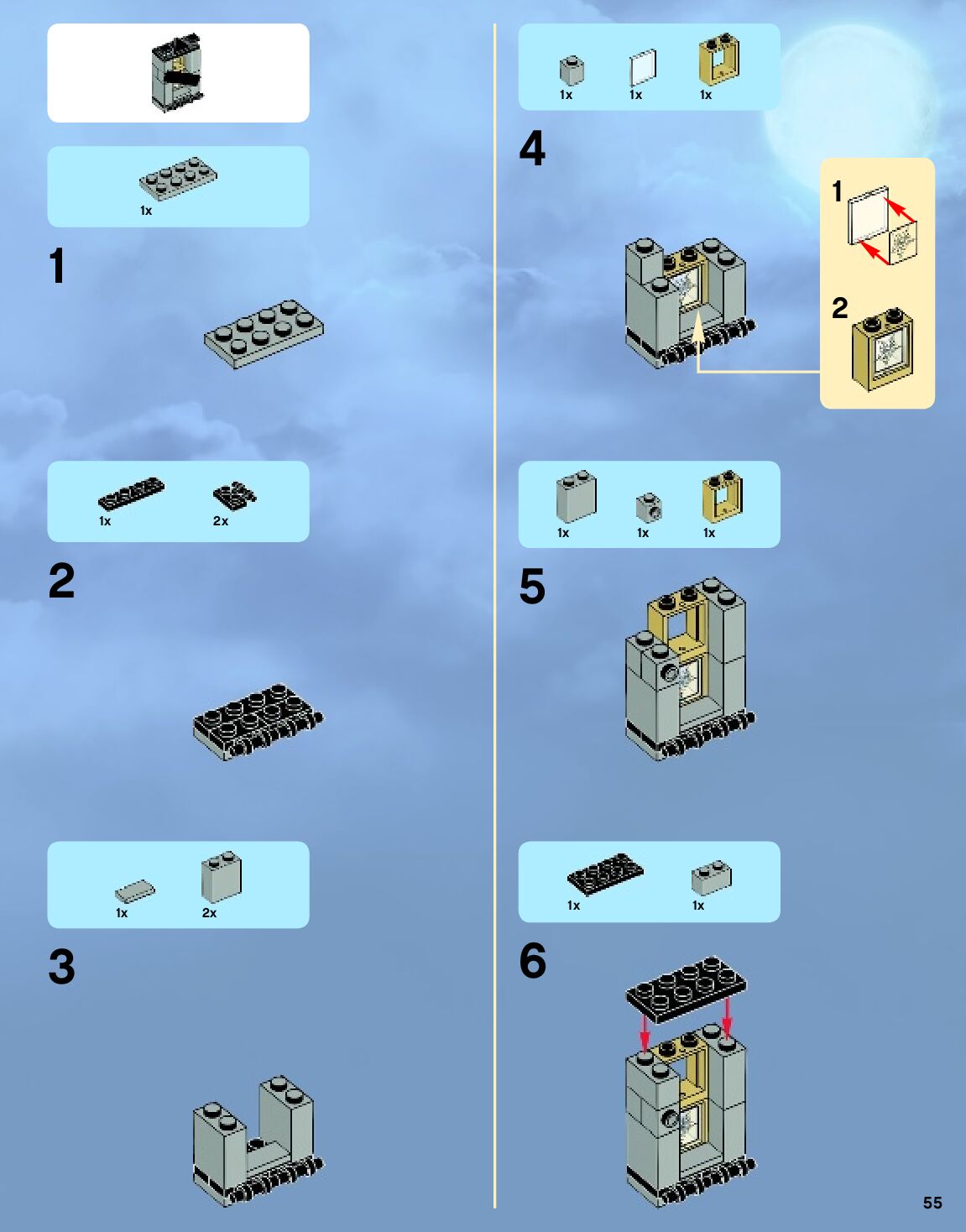 1x

1

1x 2x

2

1x 2x

3

1x 1x 1x

4

1

2

1x 1x 1x

5

1x 1x

6

55