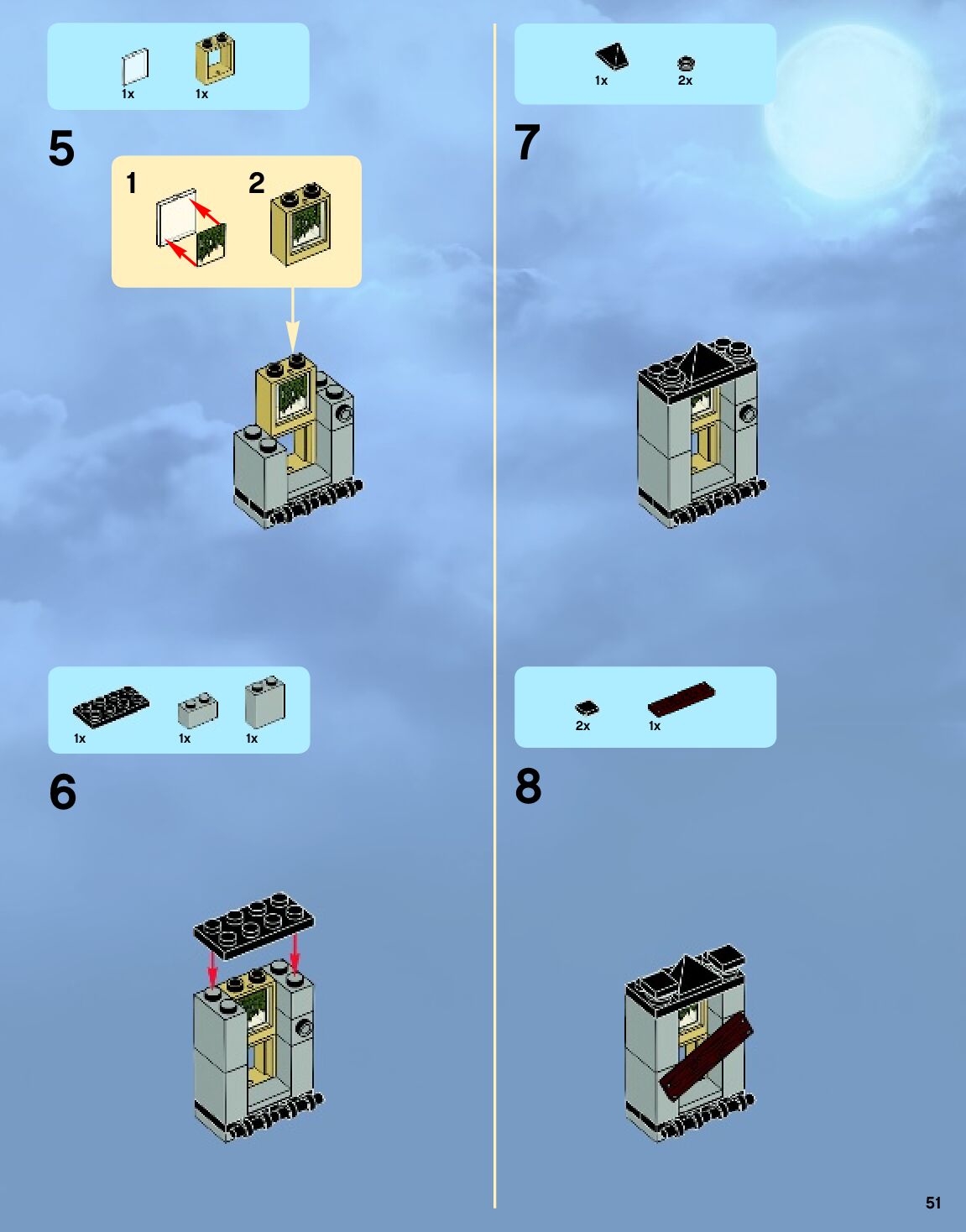 1x 1x

5

1 2

1x 1x 1x

6

1x 2x

7

2x 1x

8

51