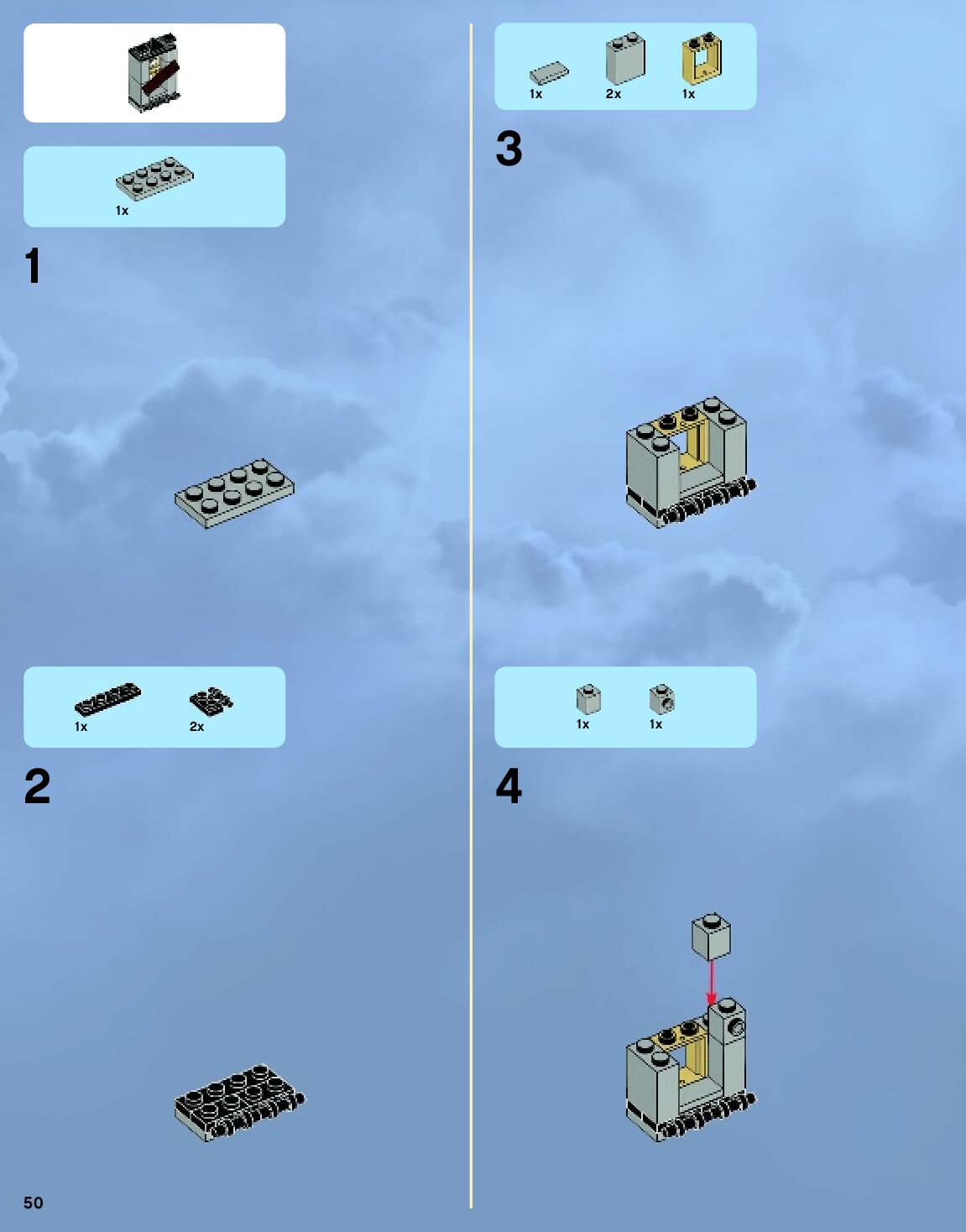 1x

1

1x 2x

2

50

1x 2x 1x

3

1x 1x

4