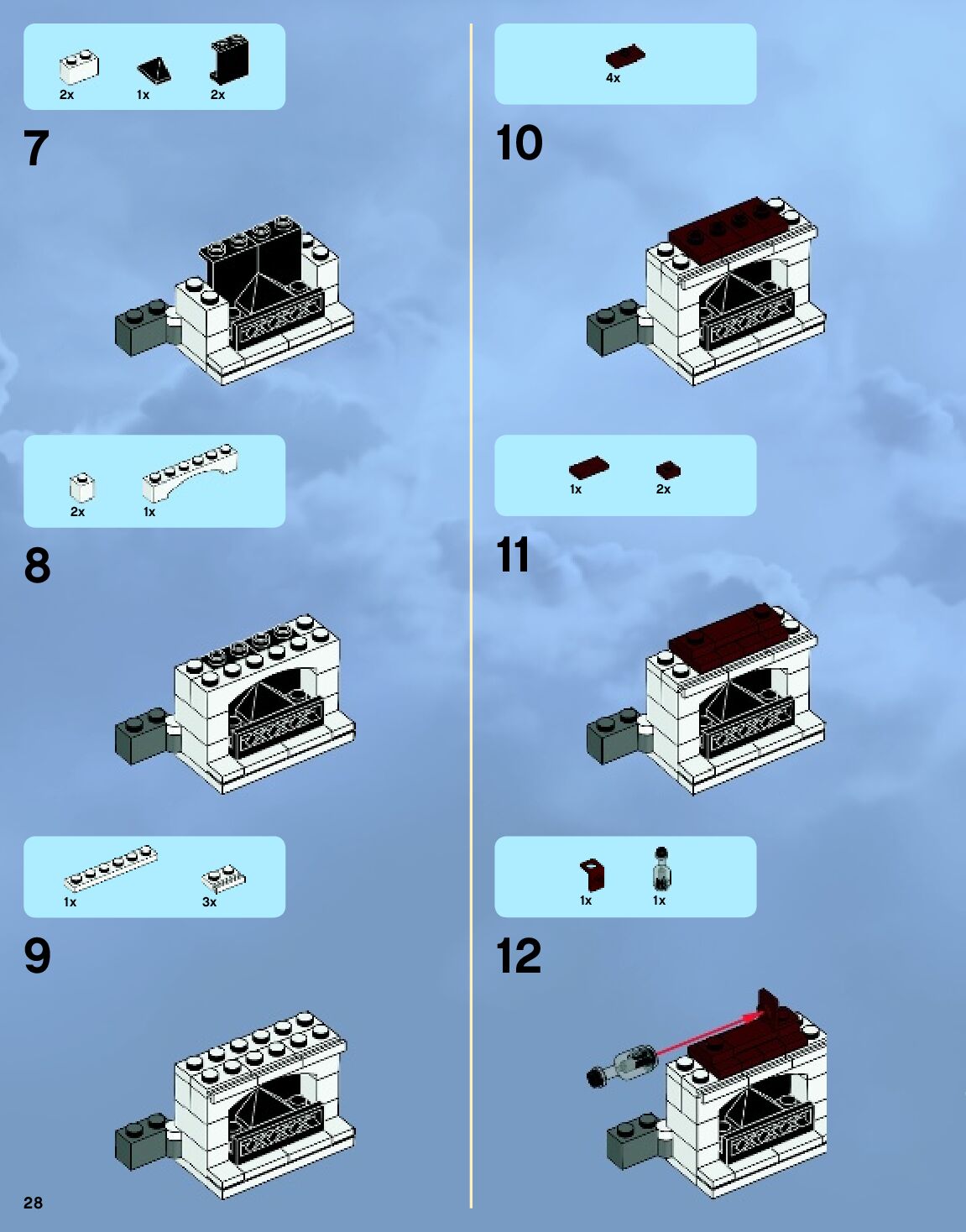 2x 1x 2x

7

2x 1x

8

1x 3x

9

28

4x

10

1x 2x

11

1x 1x

12