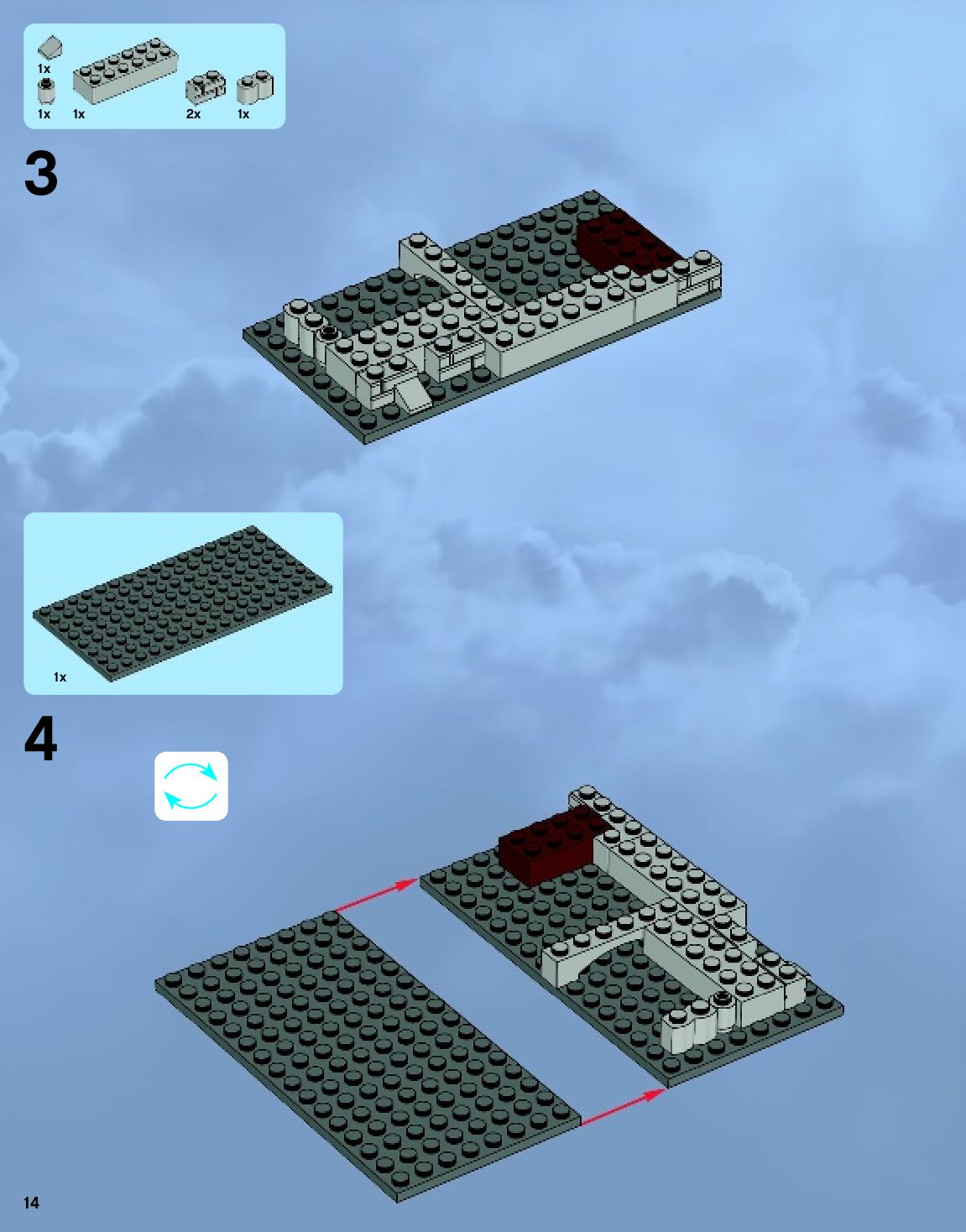 1x
1x
1x
2x
1x

3

1x

4

14