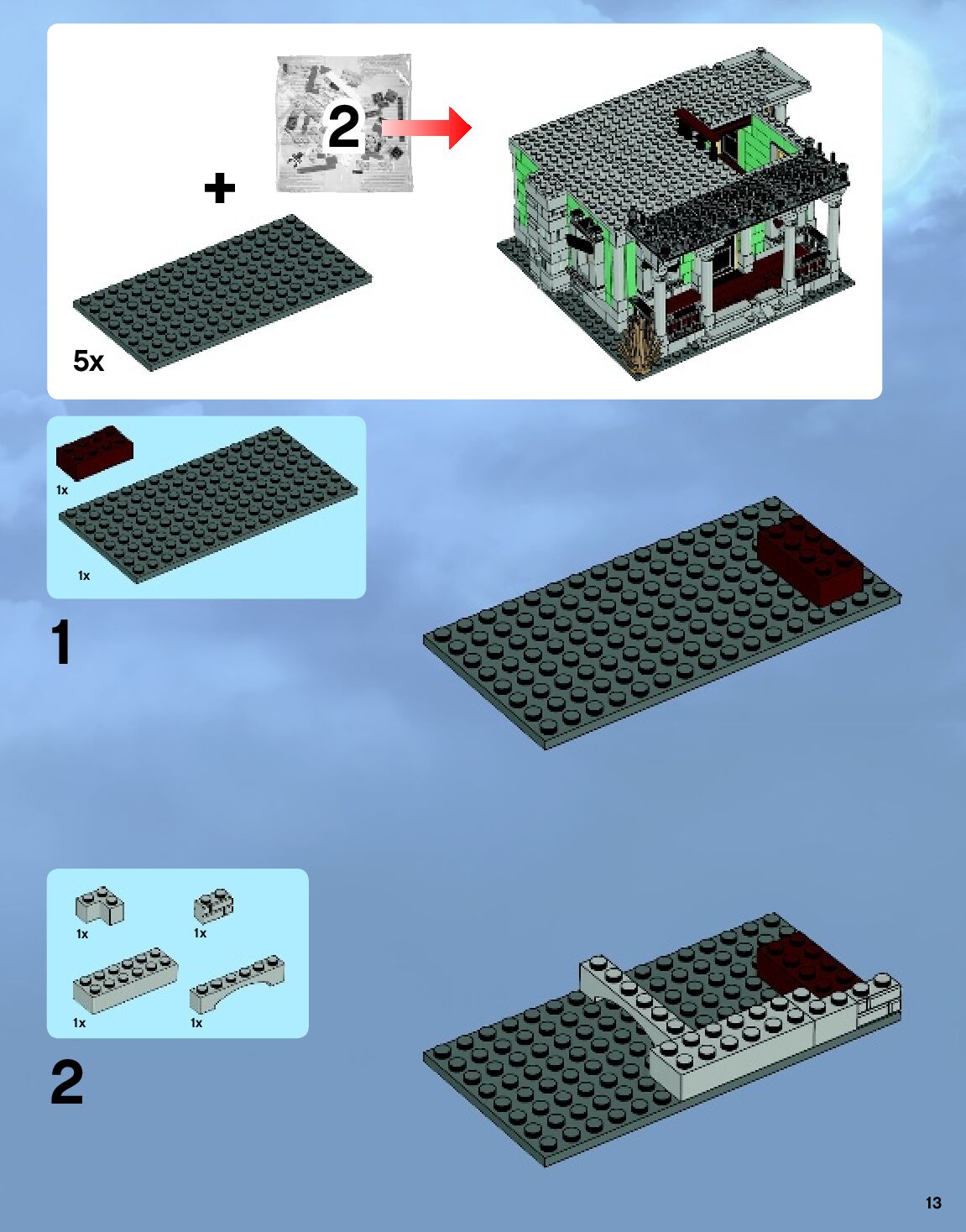 2

+

5x

1x

1x

1

1x

1x

1x

1x

2

13