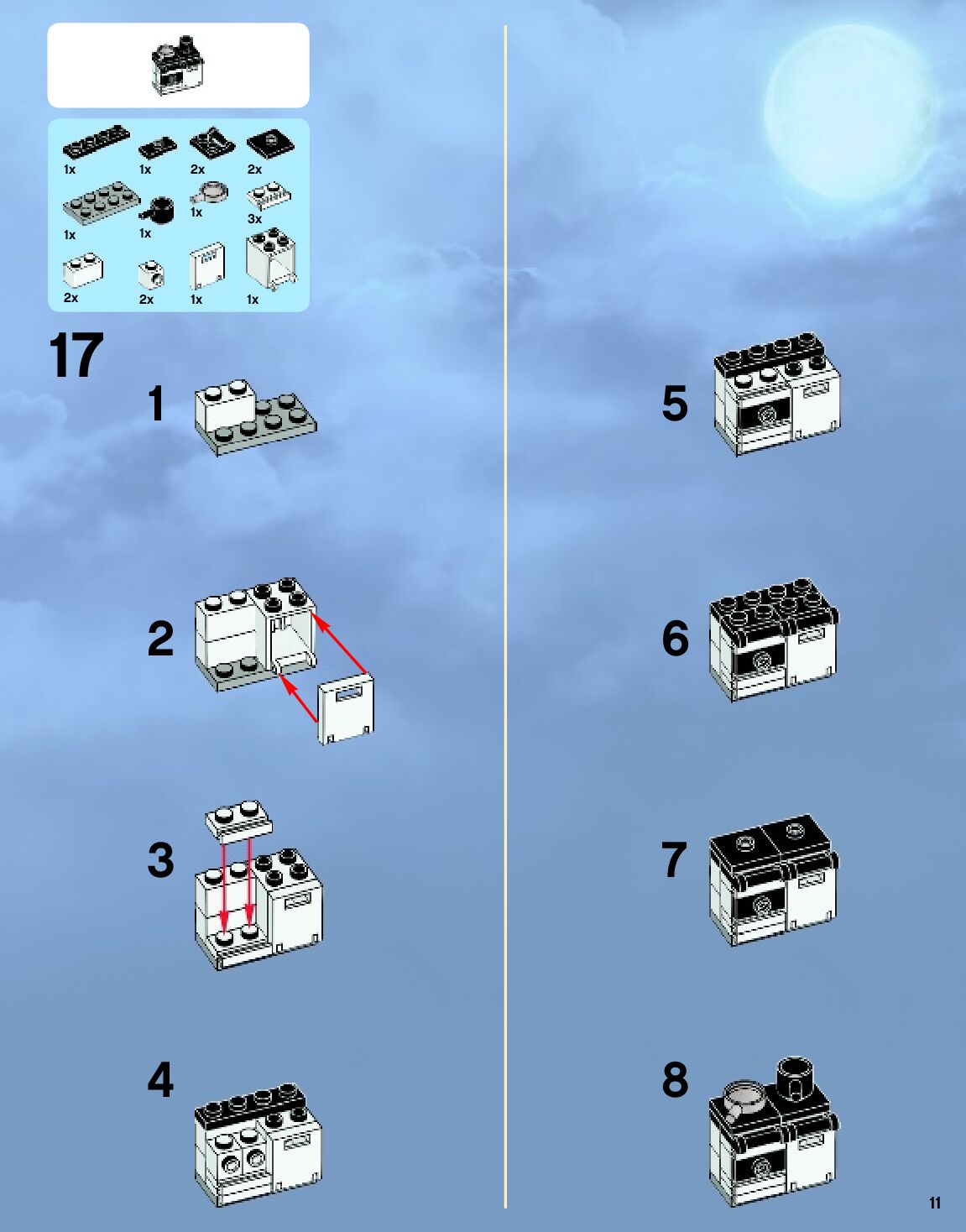 1x 1x 2x 2x

1x 1x 1x 3x

2x 2x 1x 1x

17

1

2

3

4

5

6

7

8

11