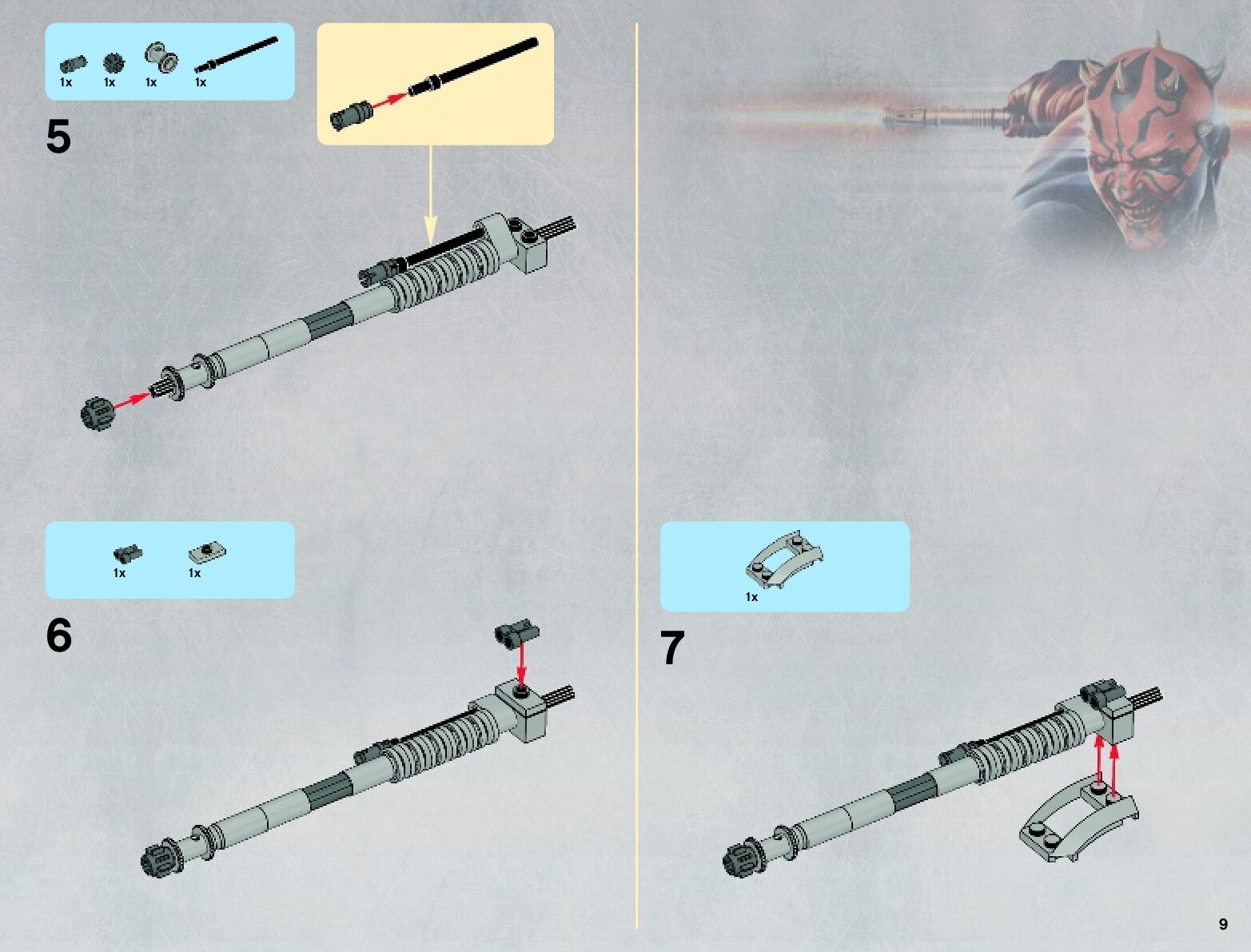 1x 1x 1x 1x

5

1x 1x

6

1x

7

9