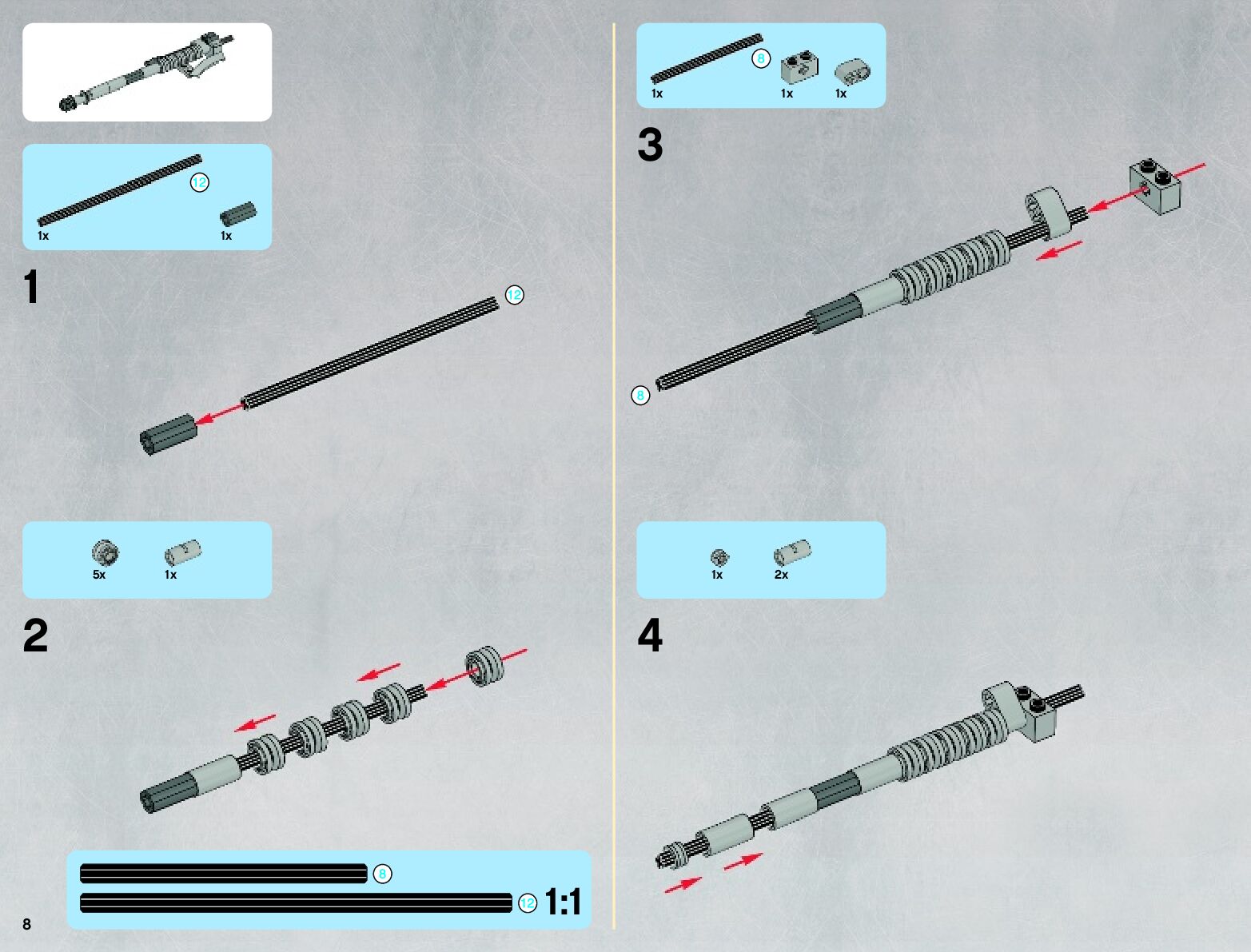 12
1x
1x

1
12

5x
1x

2

8
12
1:1

8

8
1x
1x
1x

3

8

1x
2x

4