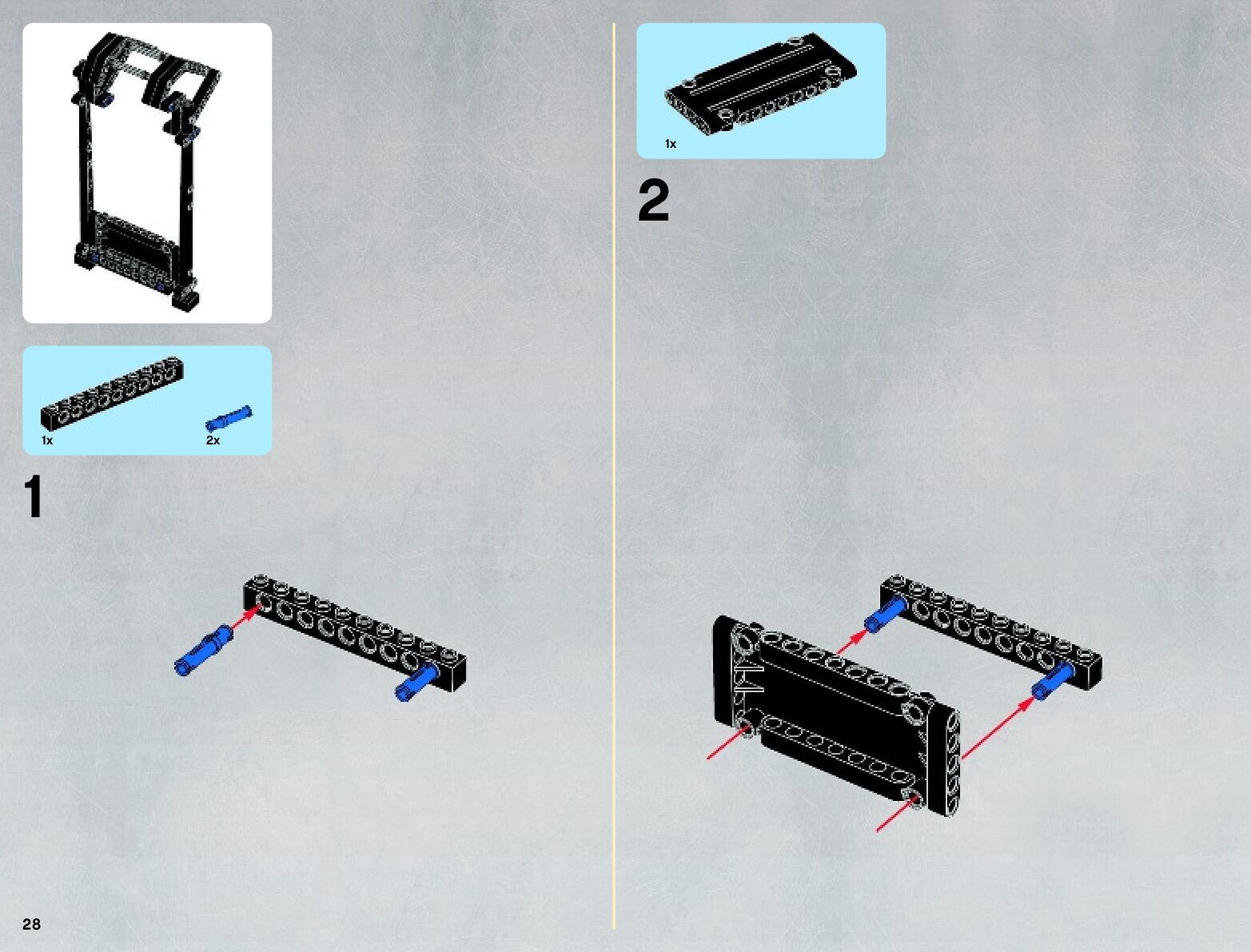 1x

2x

1

1x

2

28